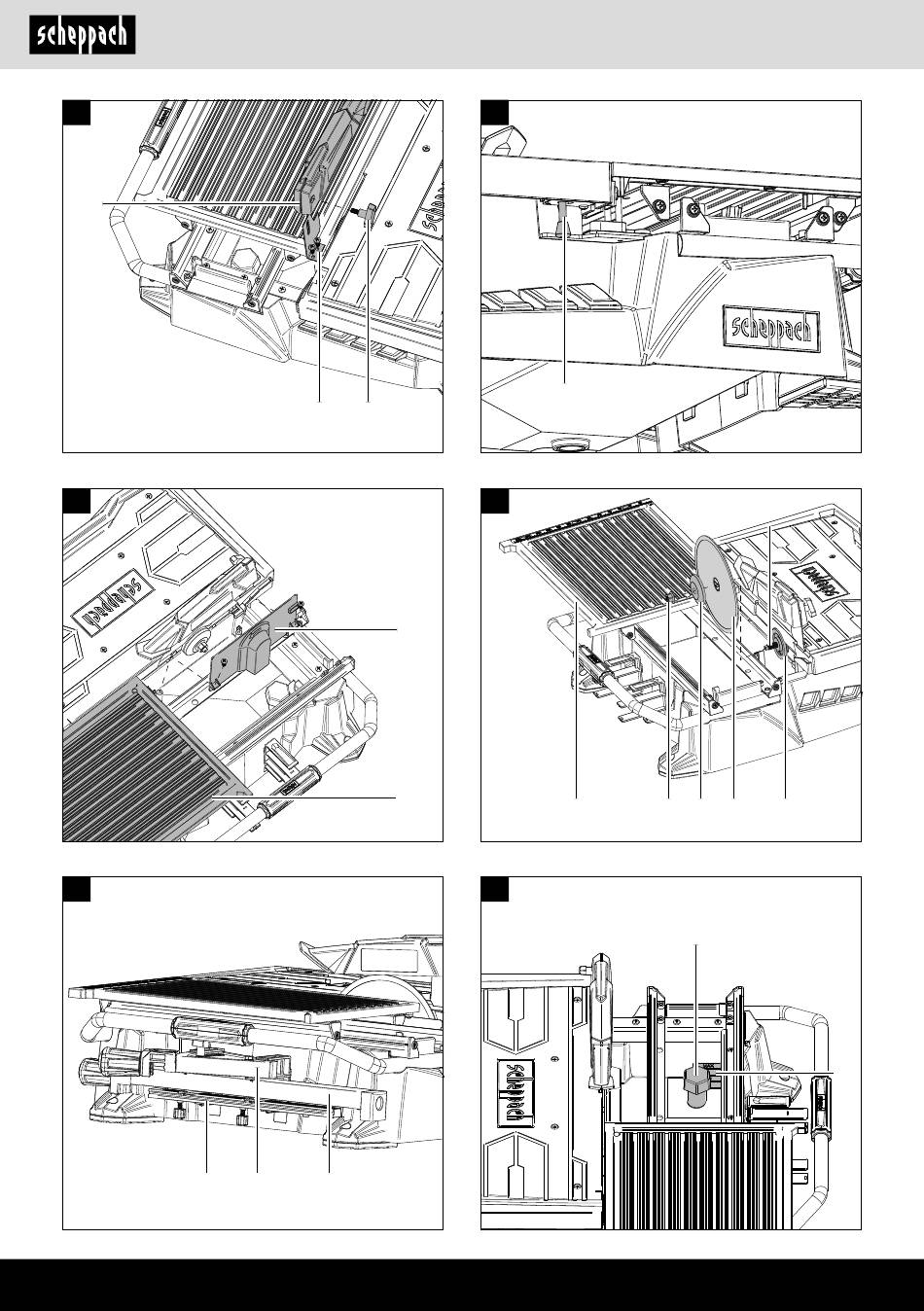 scheppach

scheppach