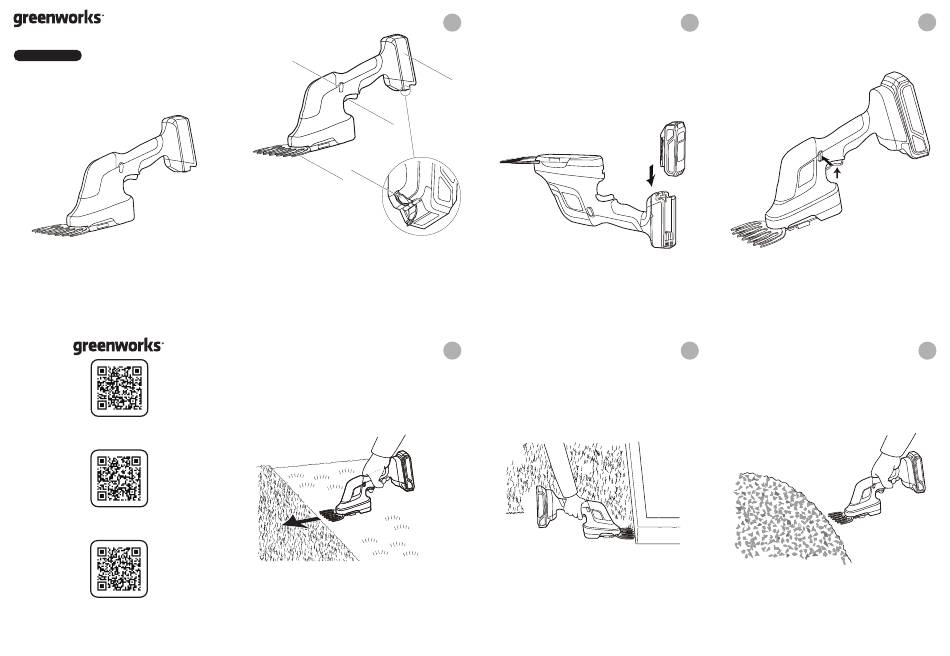 greenworks

greenworks