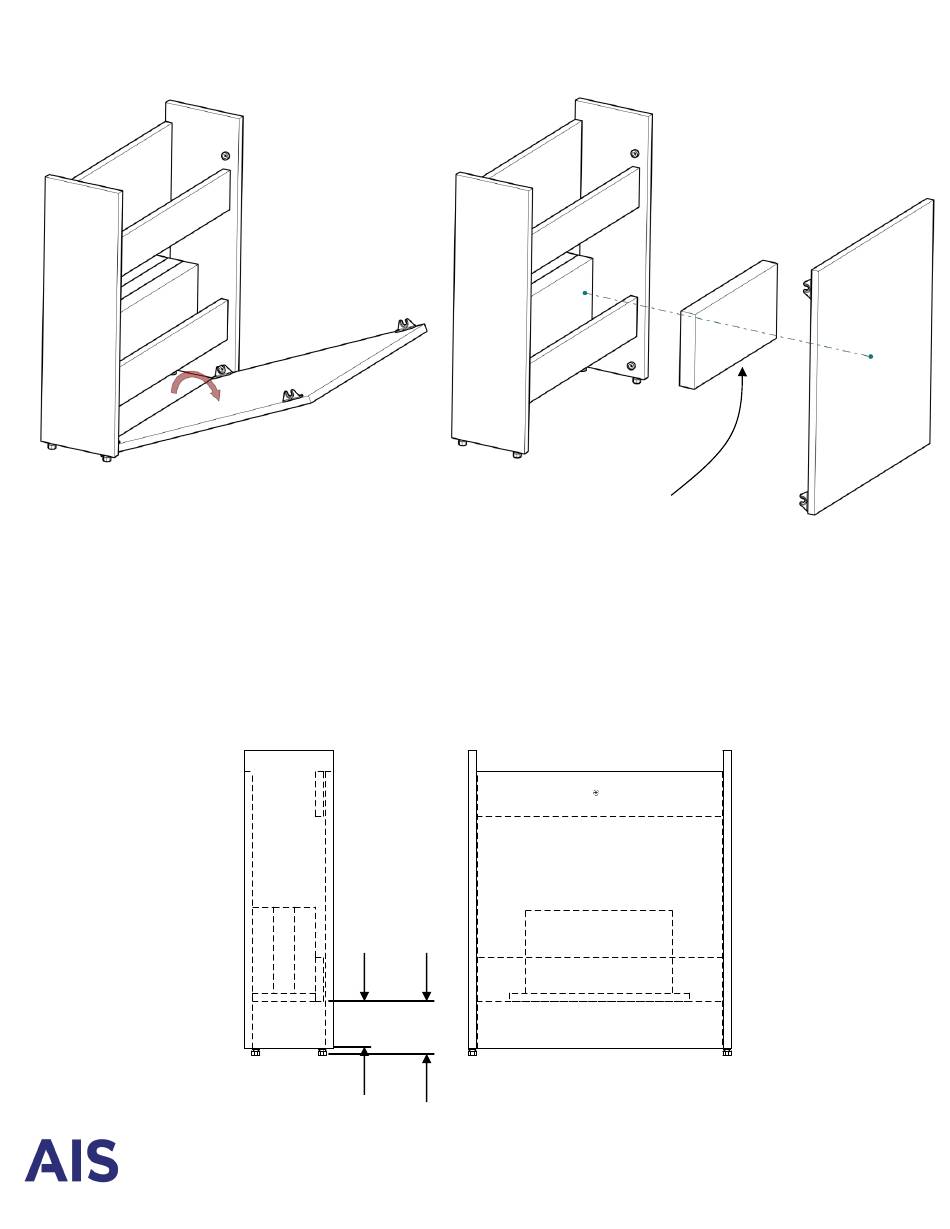 AIS