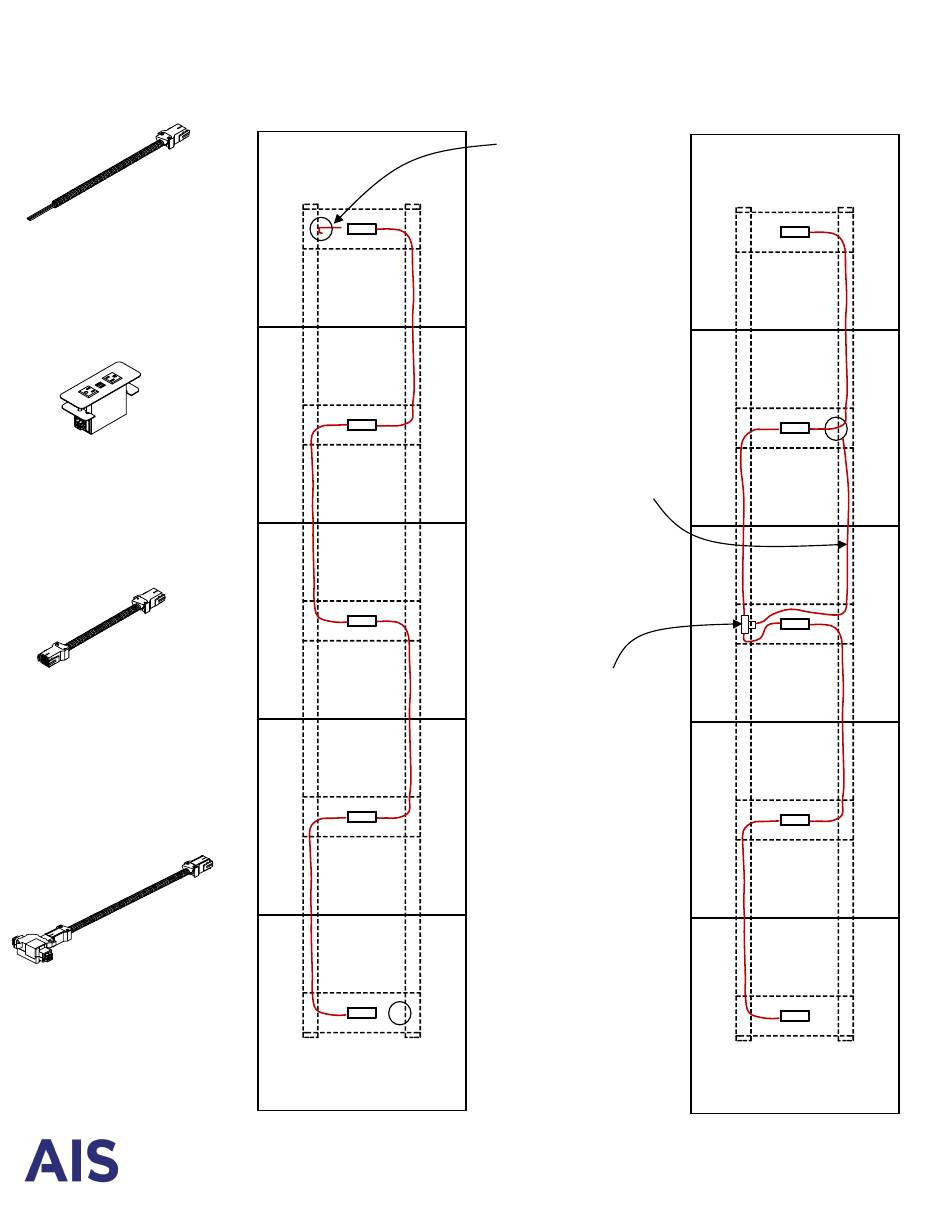 AIS