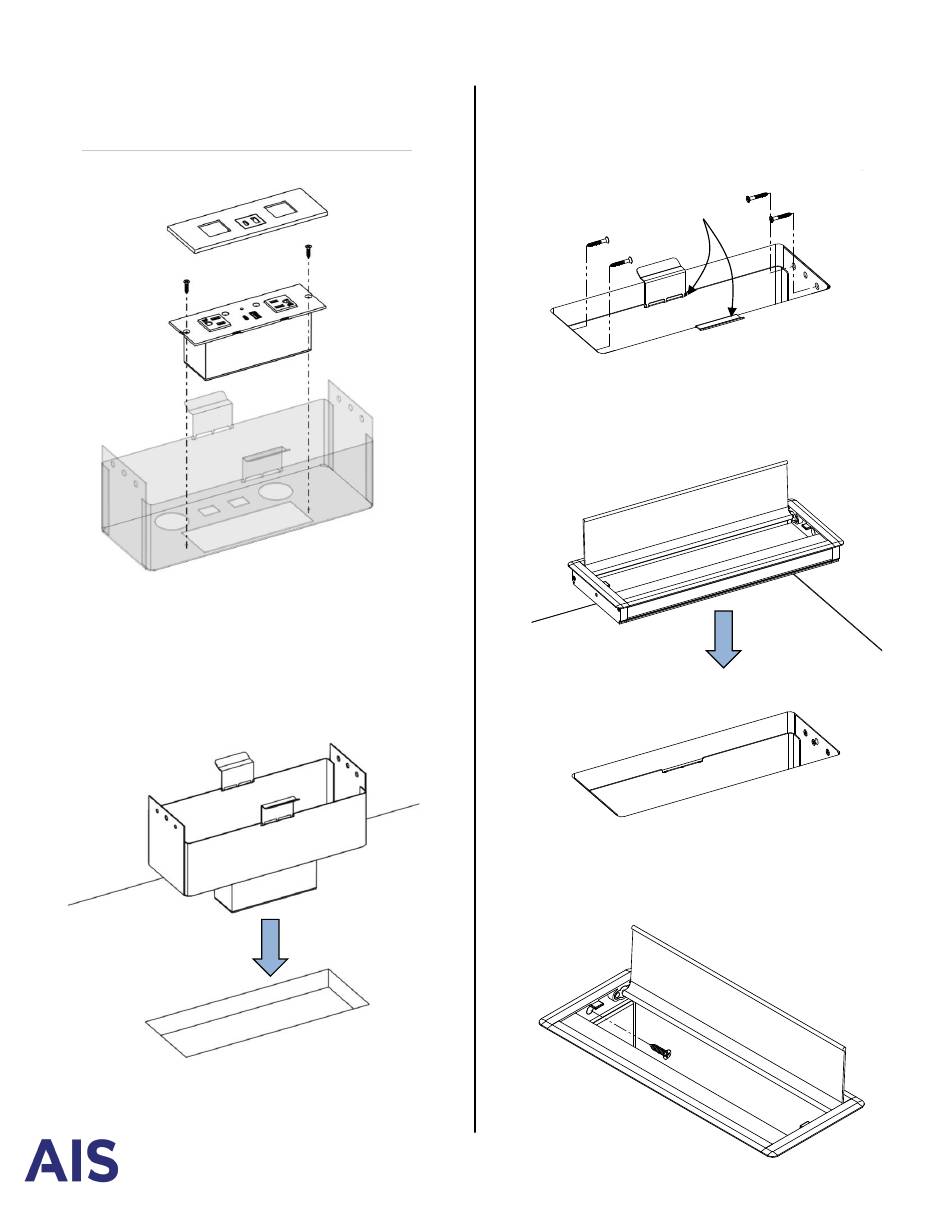 AIS