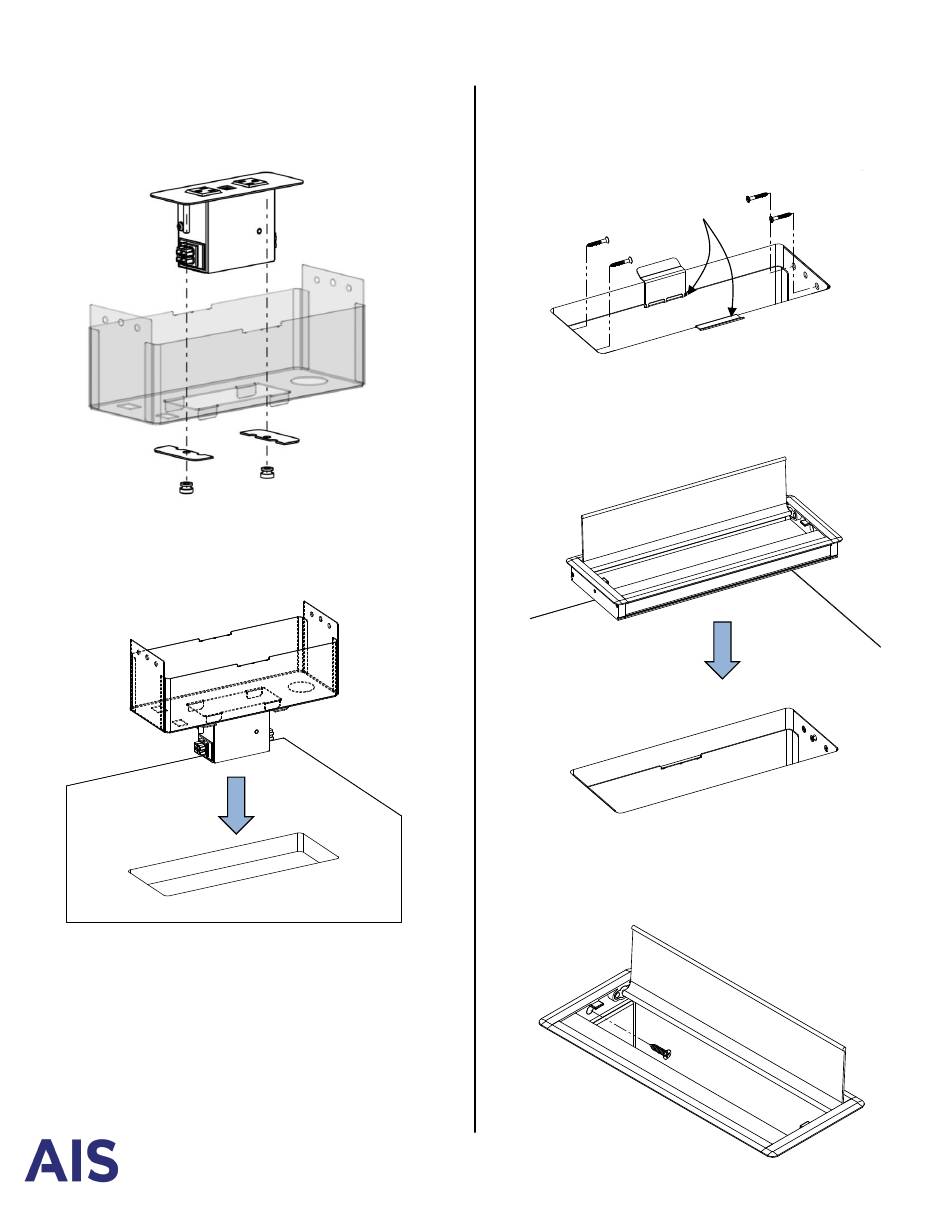 AIS