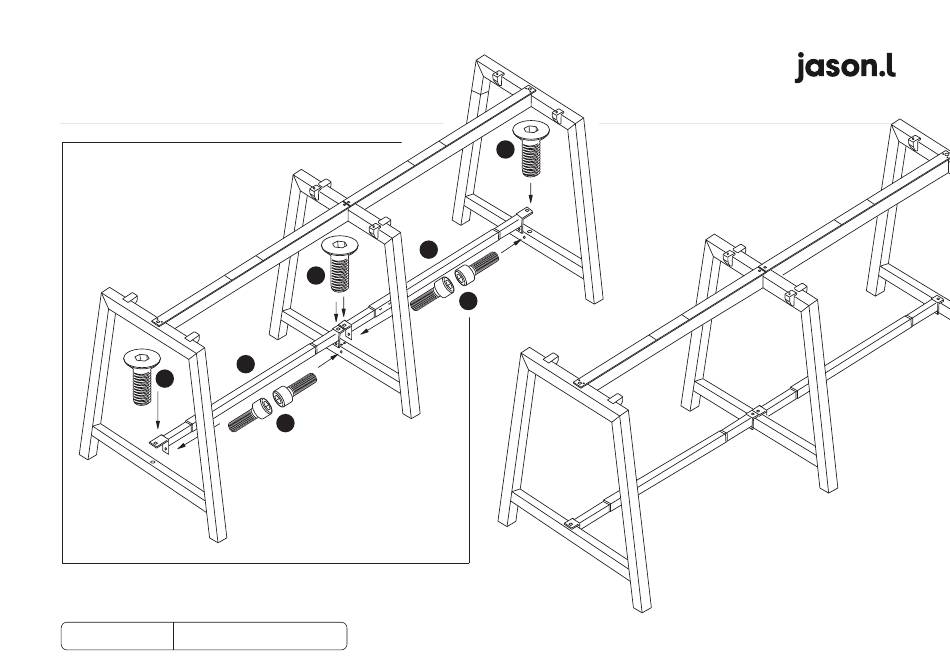 jason.l