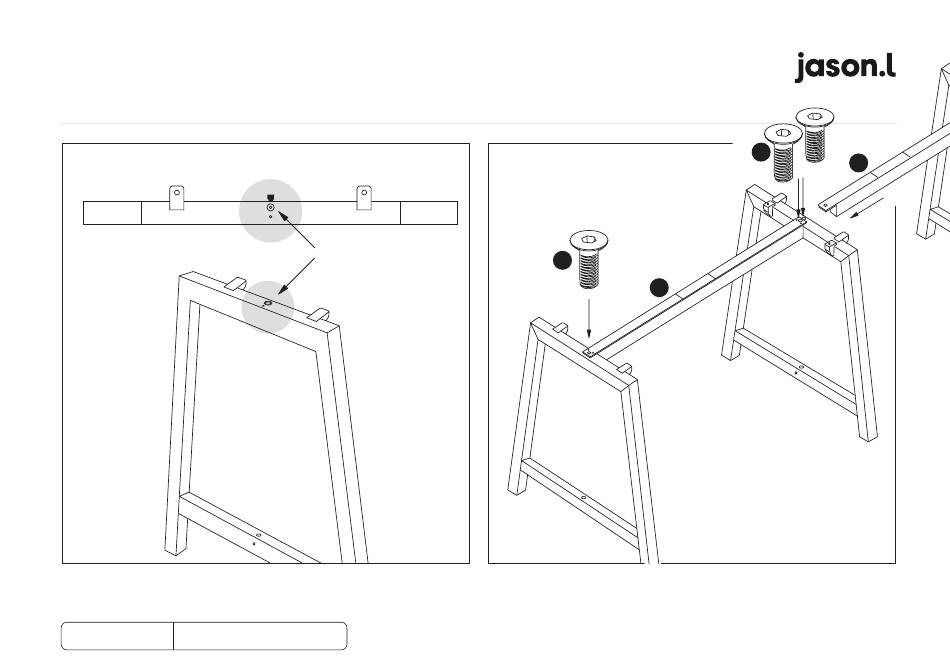 jason.l