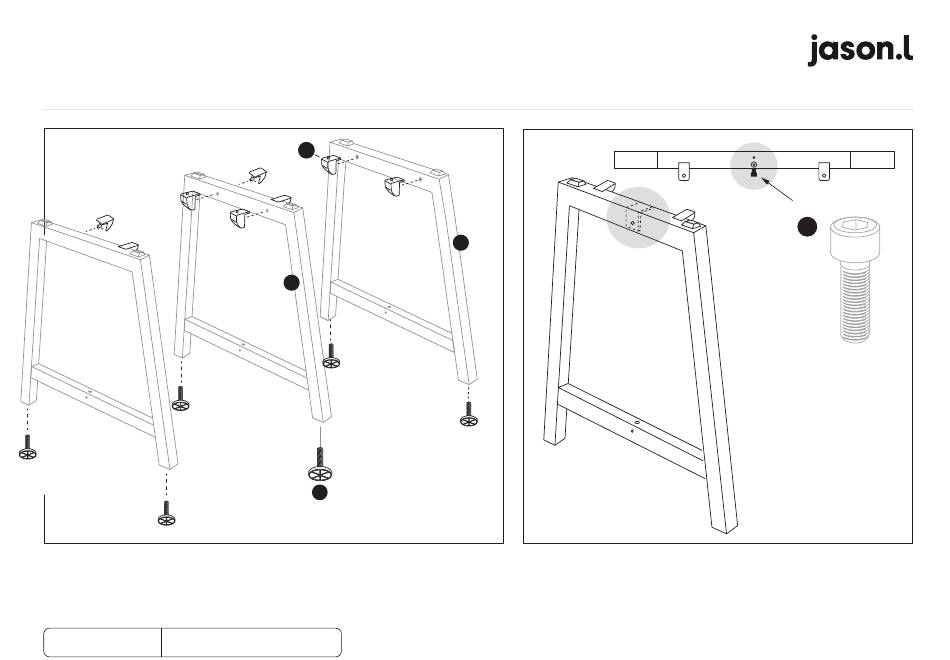 jason.l