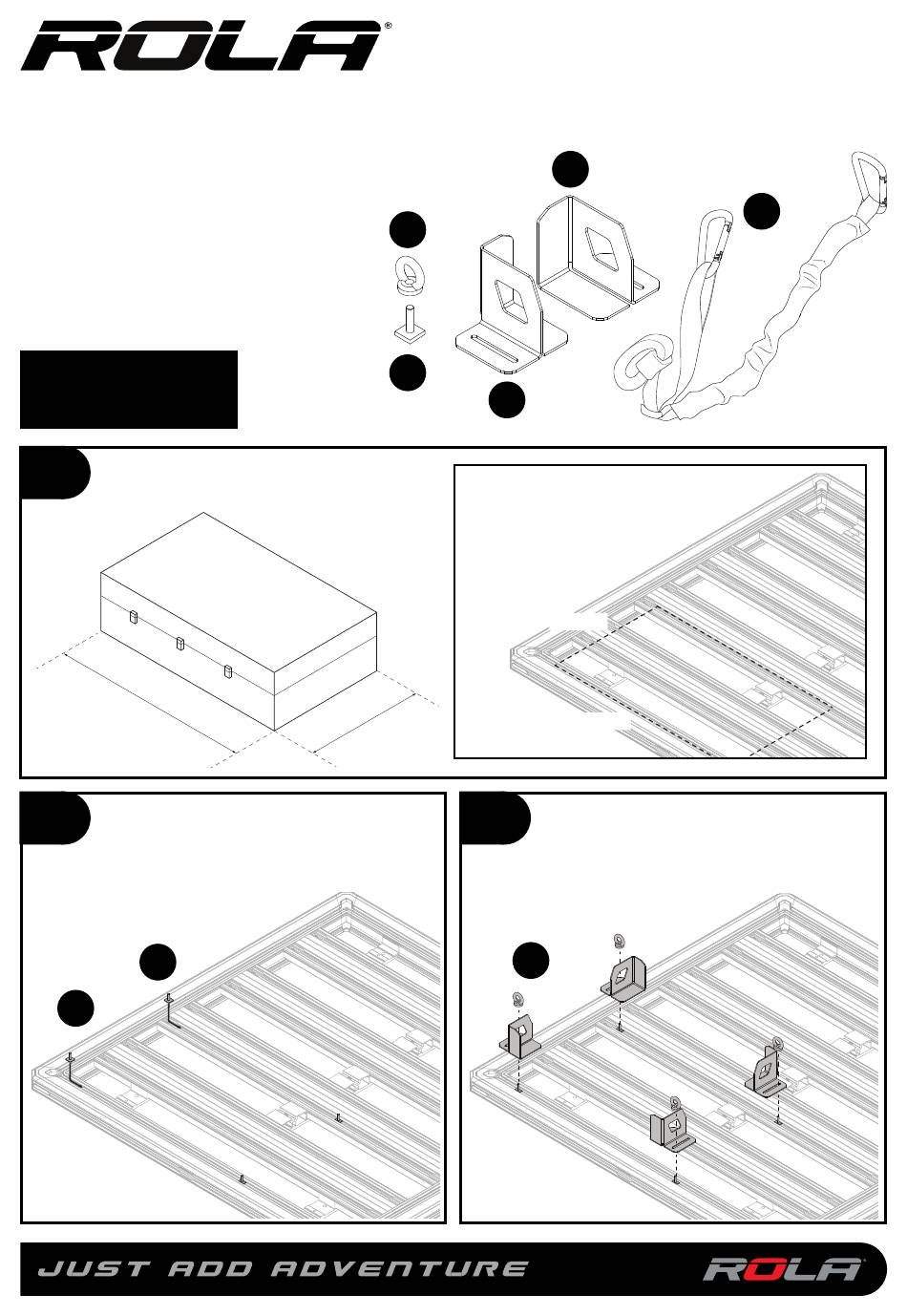 ROLA®

JUST ADD ADVENTURE

ROLA®