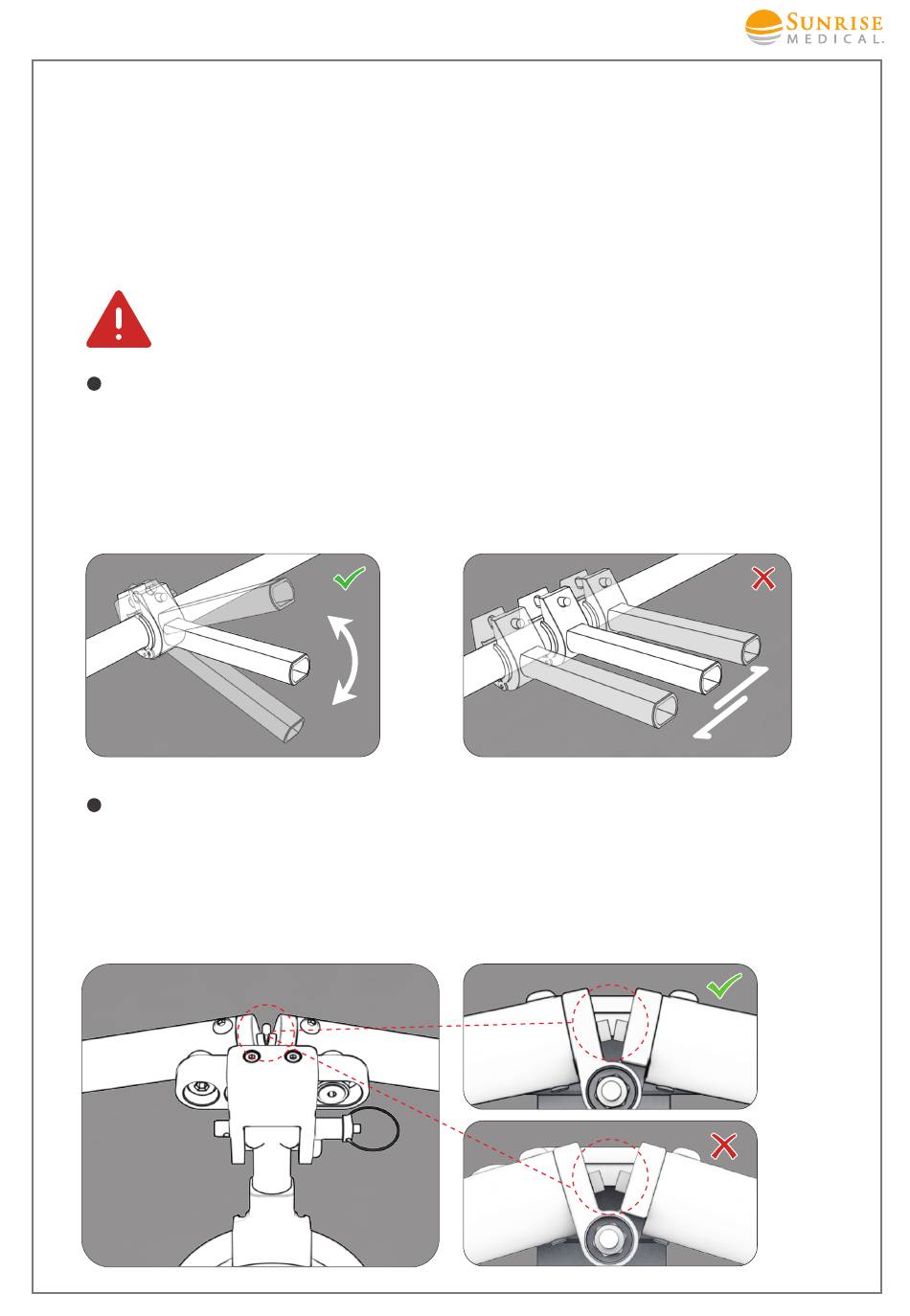 SUNRISE MEDICAL.