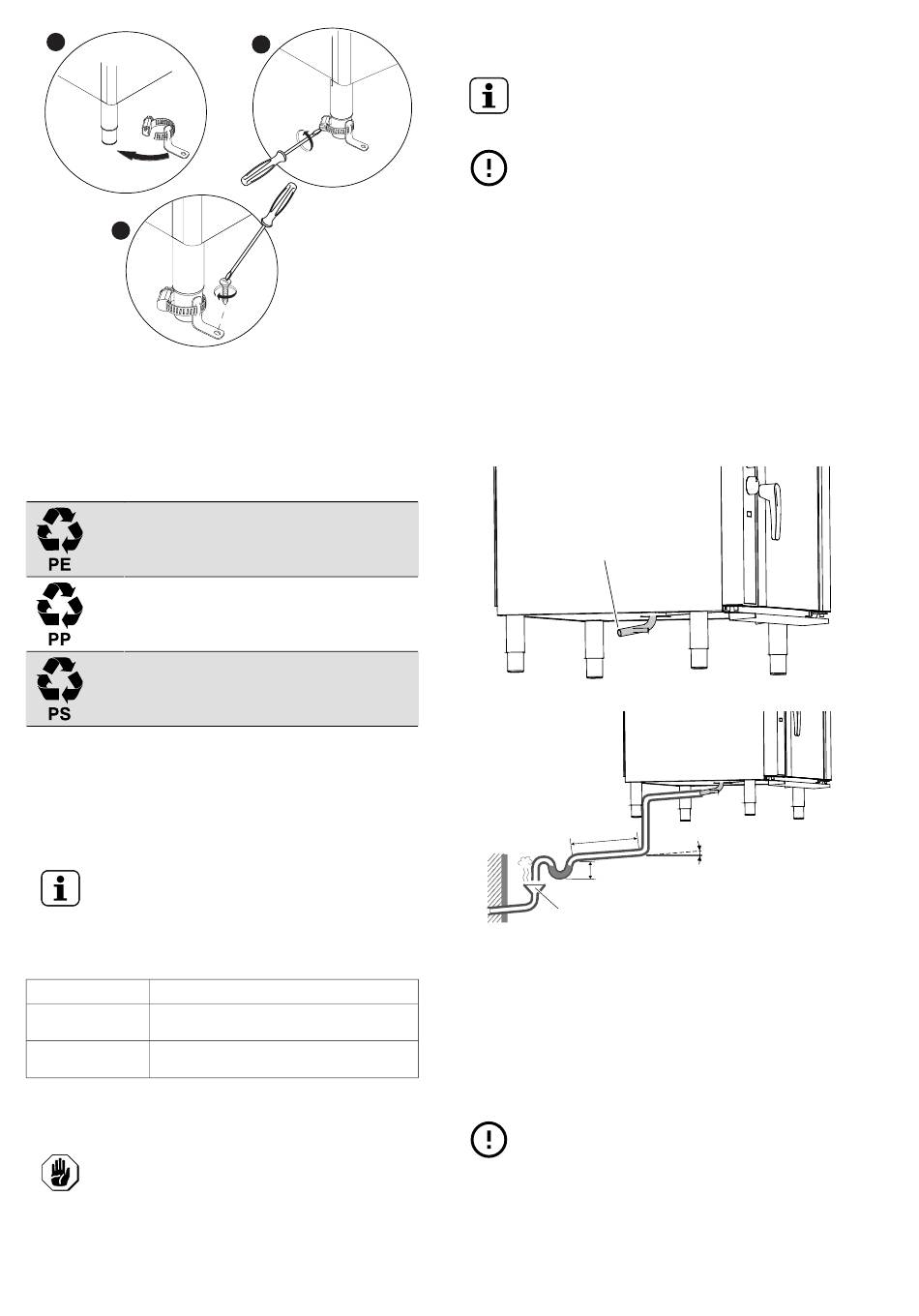 PE

PP

PS