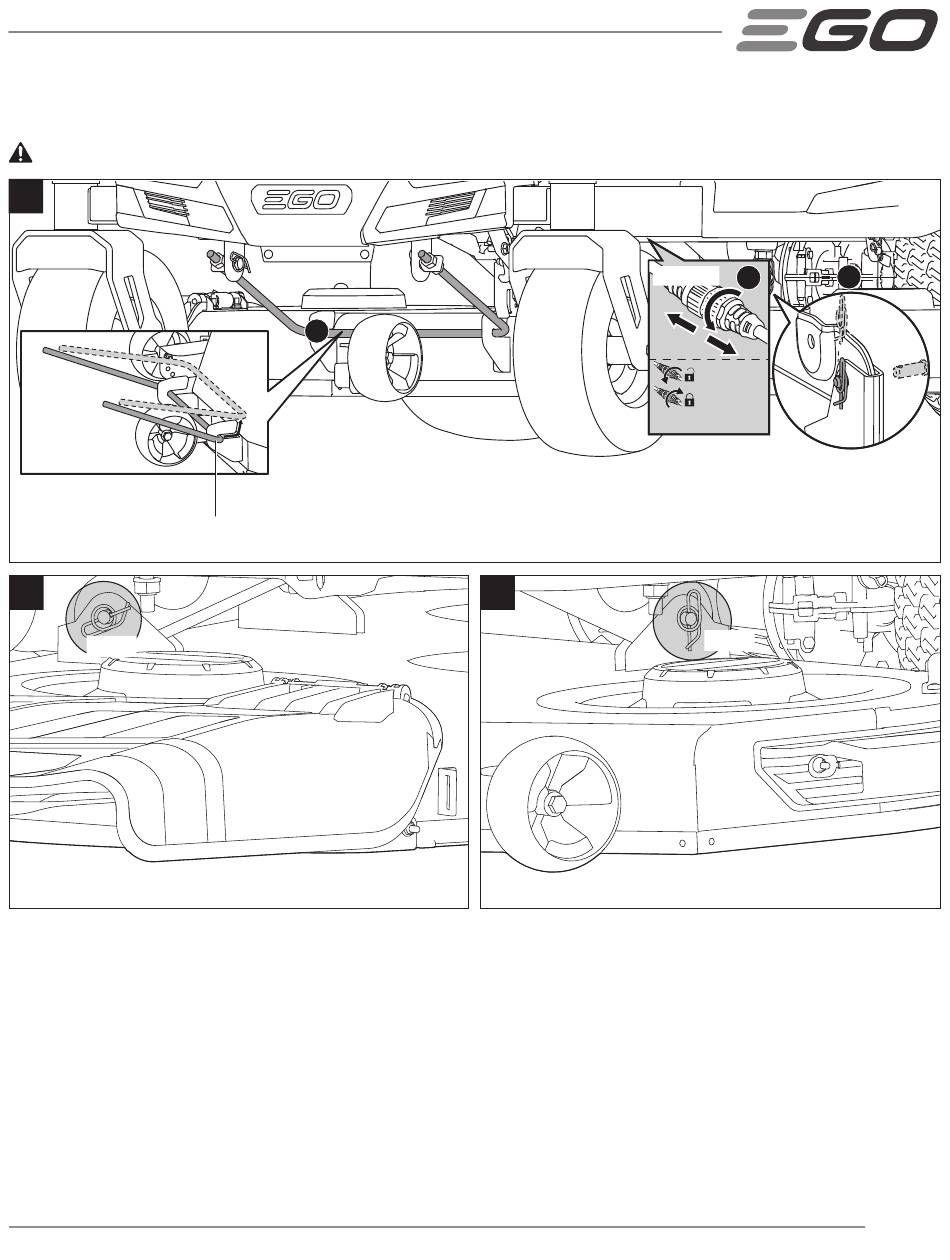 EGO

EGO