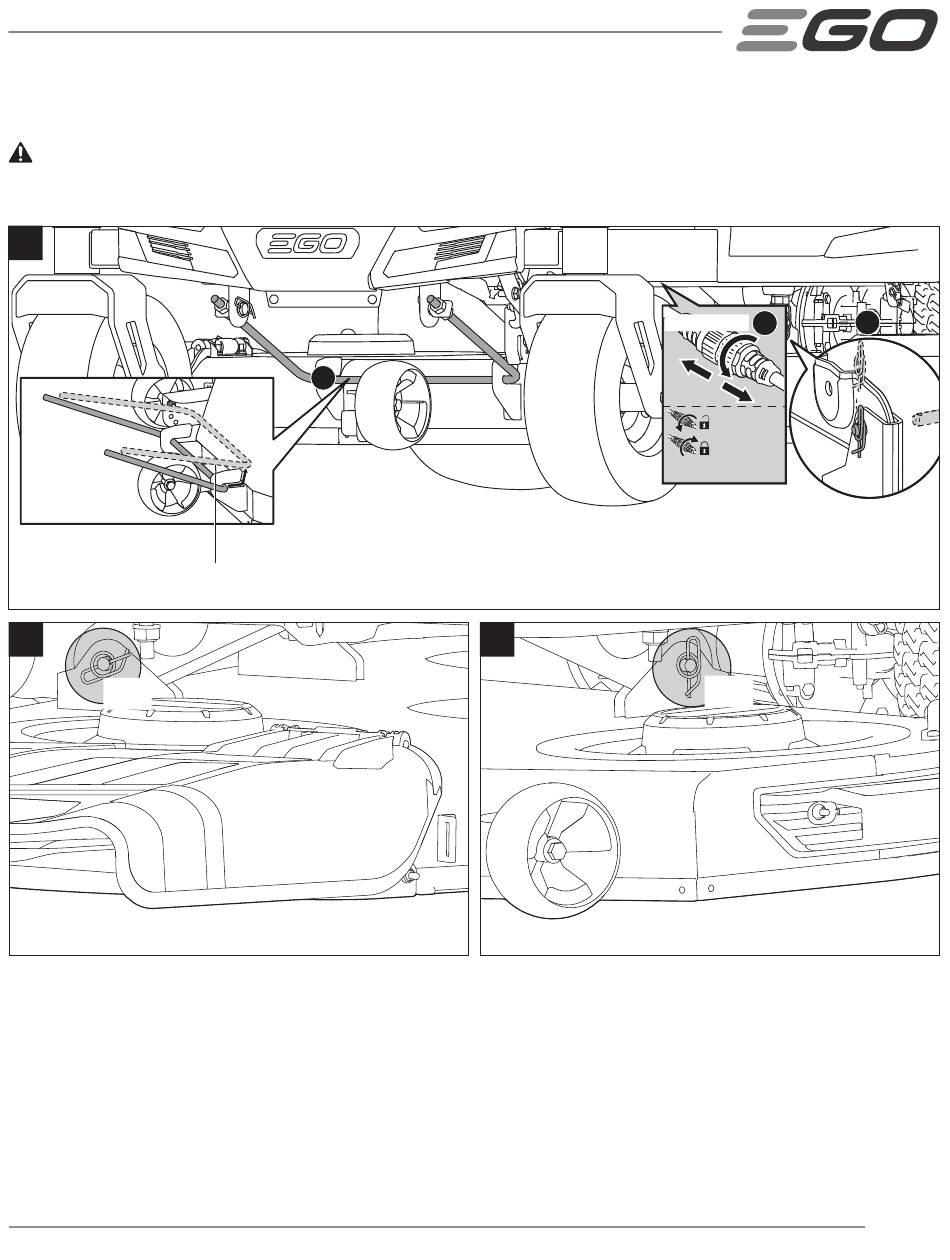 EGO

EGO