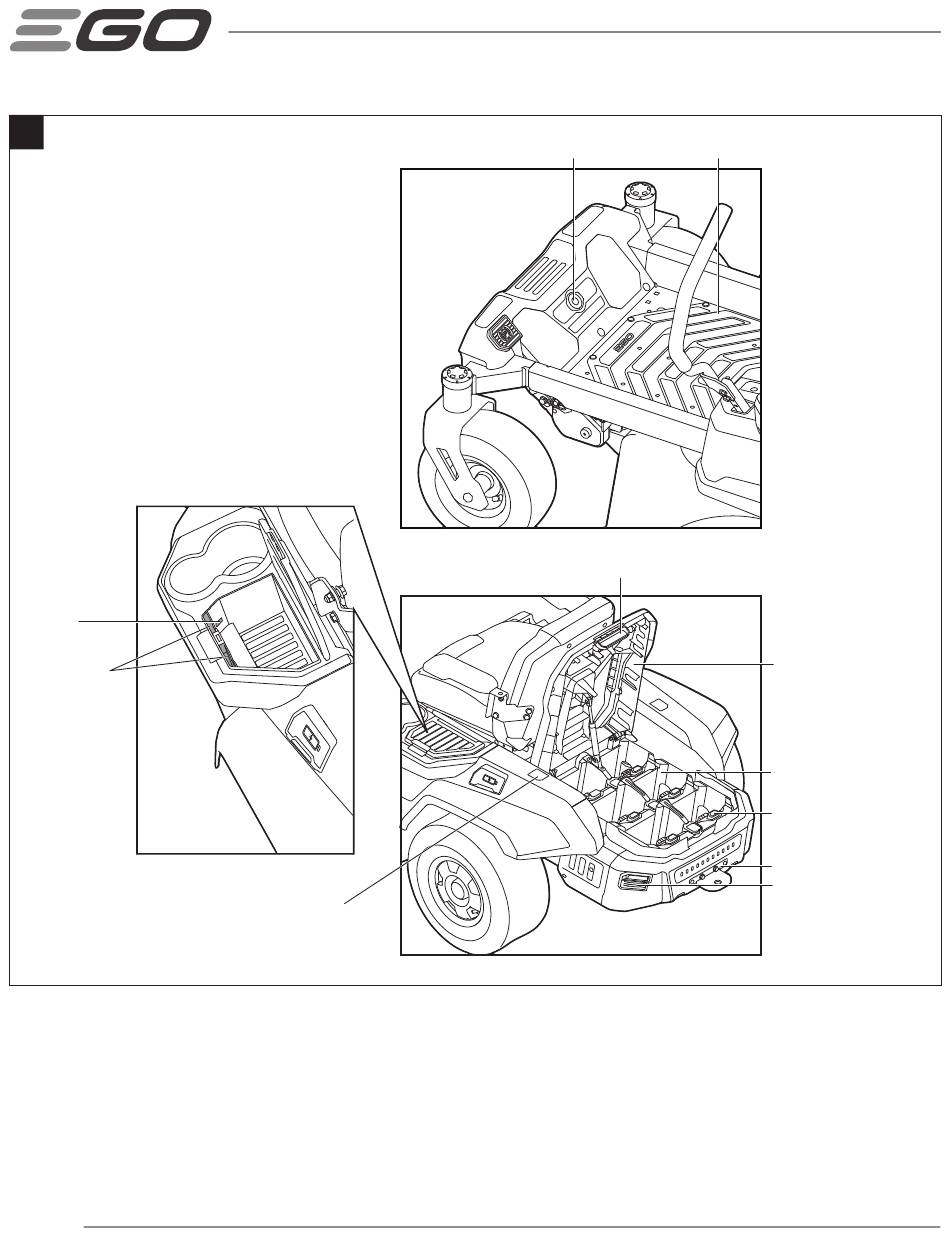 EGO