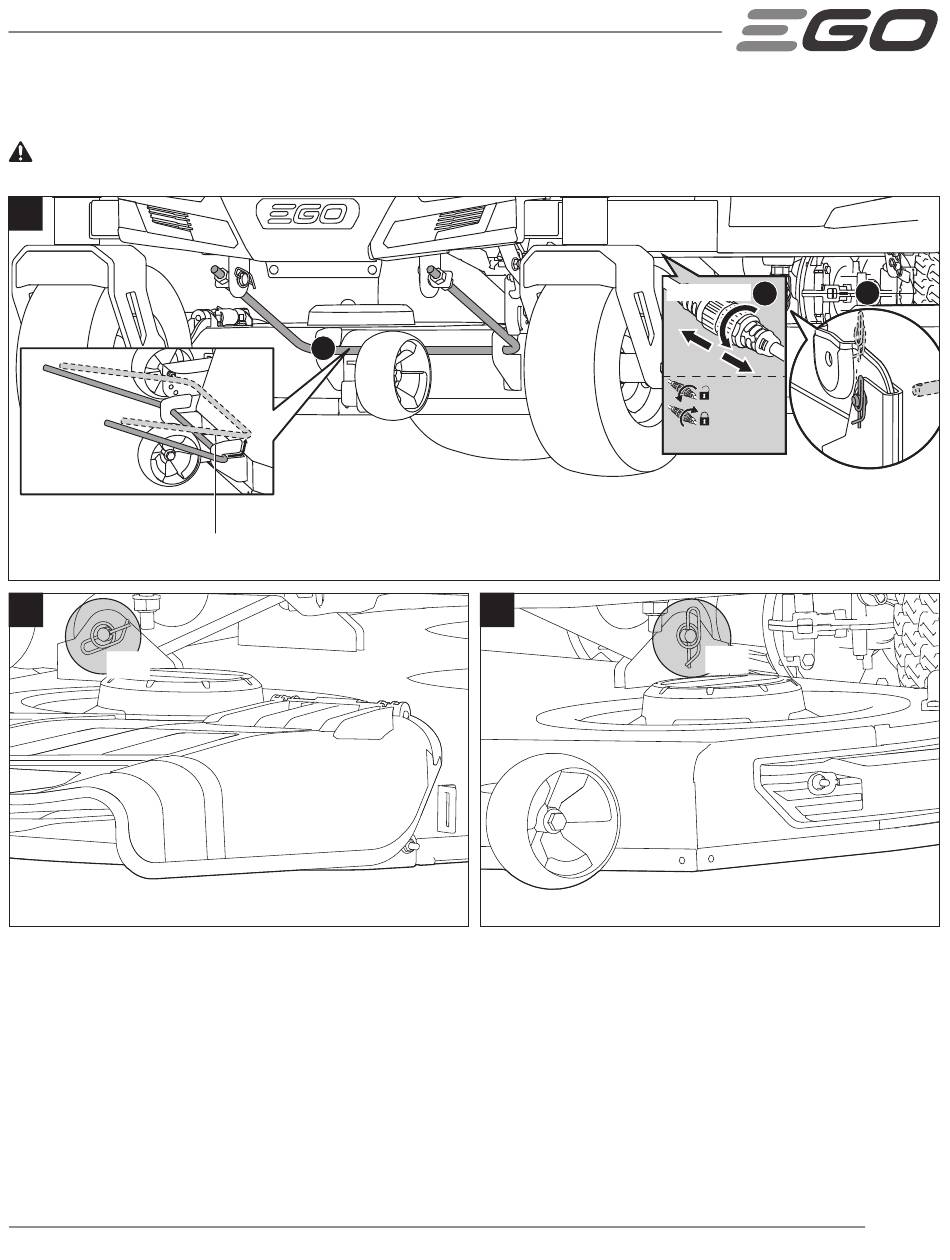 EGO

EGO