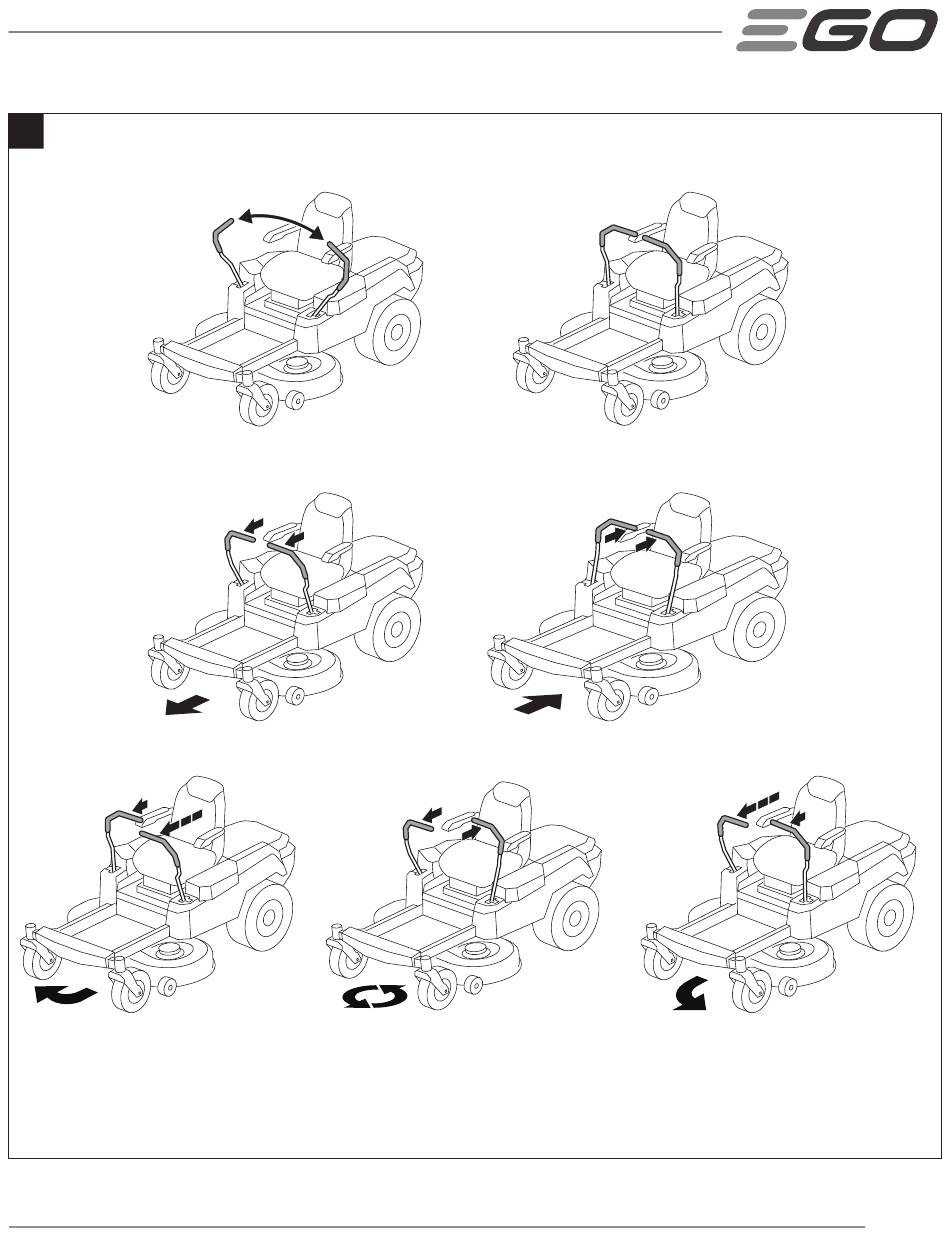 EGO