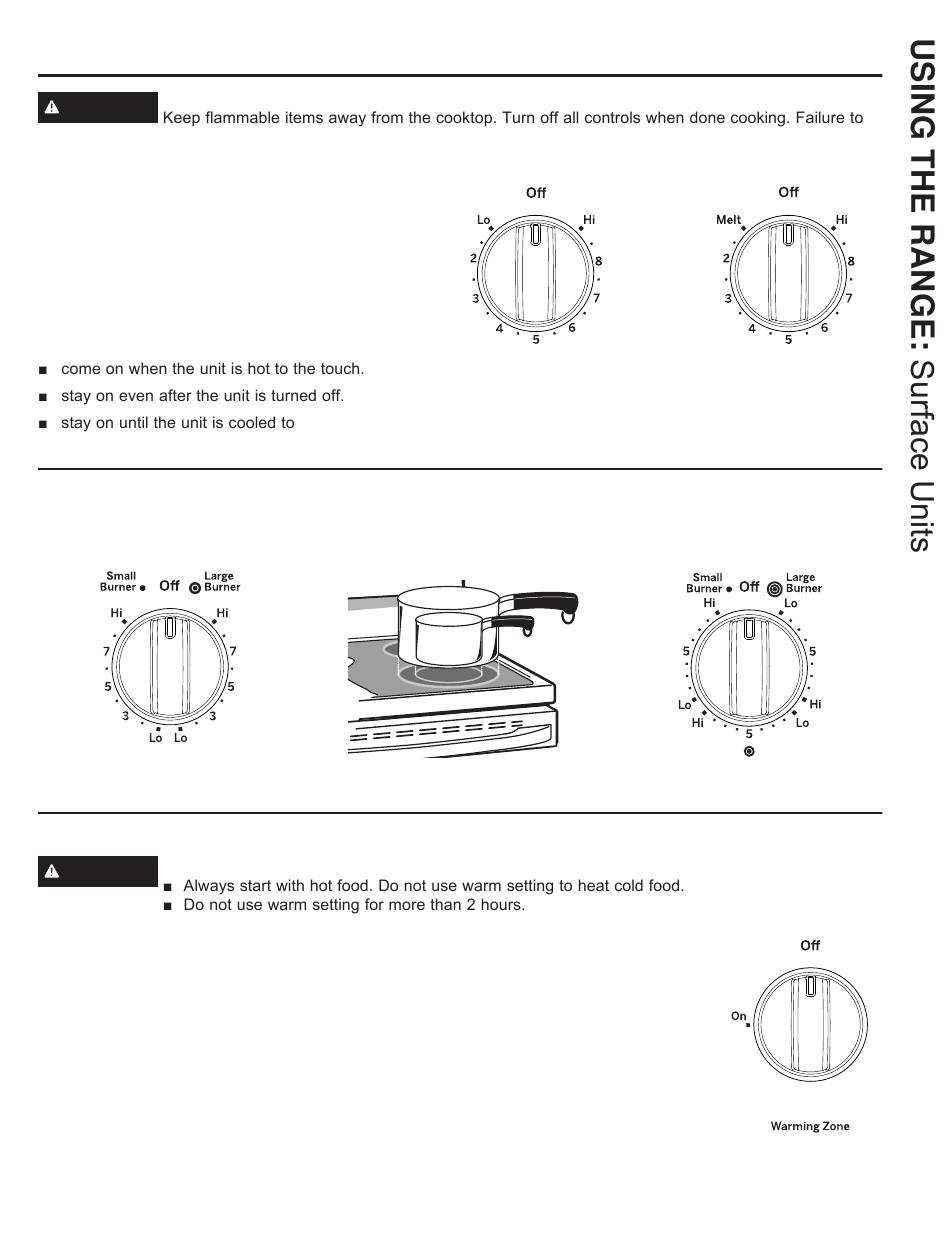 USING THE RANGE: Surface Units

Keep flammable items away from the cooktop. Turn off all controls when done cooking. Failure to

Off
Lo
Hi
2
8
3
7
4
6
5

Off
Melt
Hi
2
8
3
7
4
6
5

■ come on when the unit is hot to the touch.
■ stay on even after the unit is turned off.
■ stay on until the unit is cooled to

Small Burner
Off
Large Burner
Hi
Hi
7
7
5
5
3
3
Lo
Lo

Small Burner
Off
Large Burner
Hi
Lo
5
5
Lo
Hi
Hi
Lo
5

■ Always start with hot food. Do not use warm setting to heat cold food.
■ Do not use warm setting for more than 2 hours.

Off
On
Warming Zone