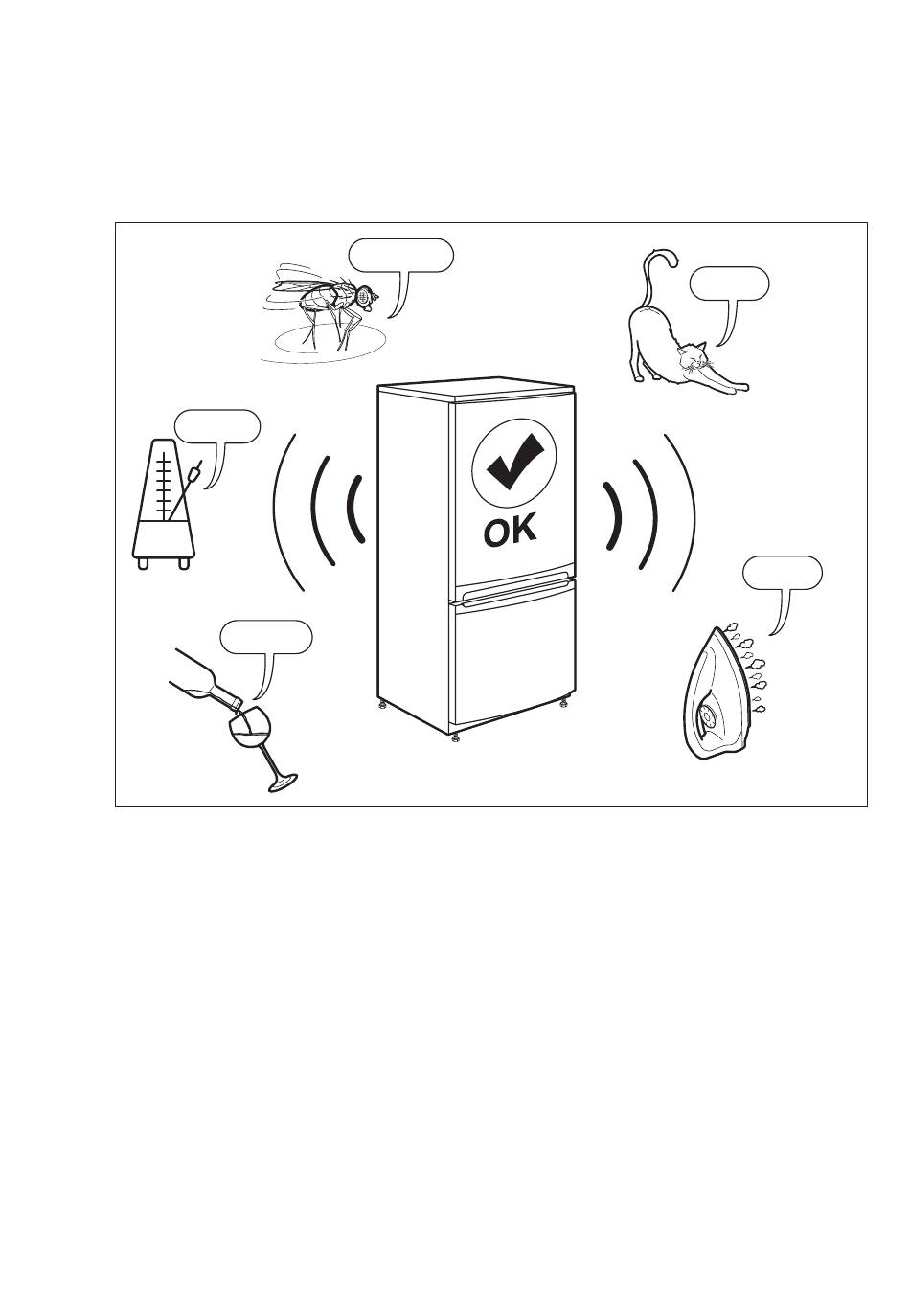 OK