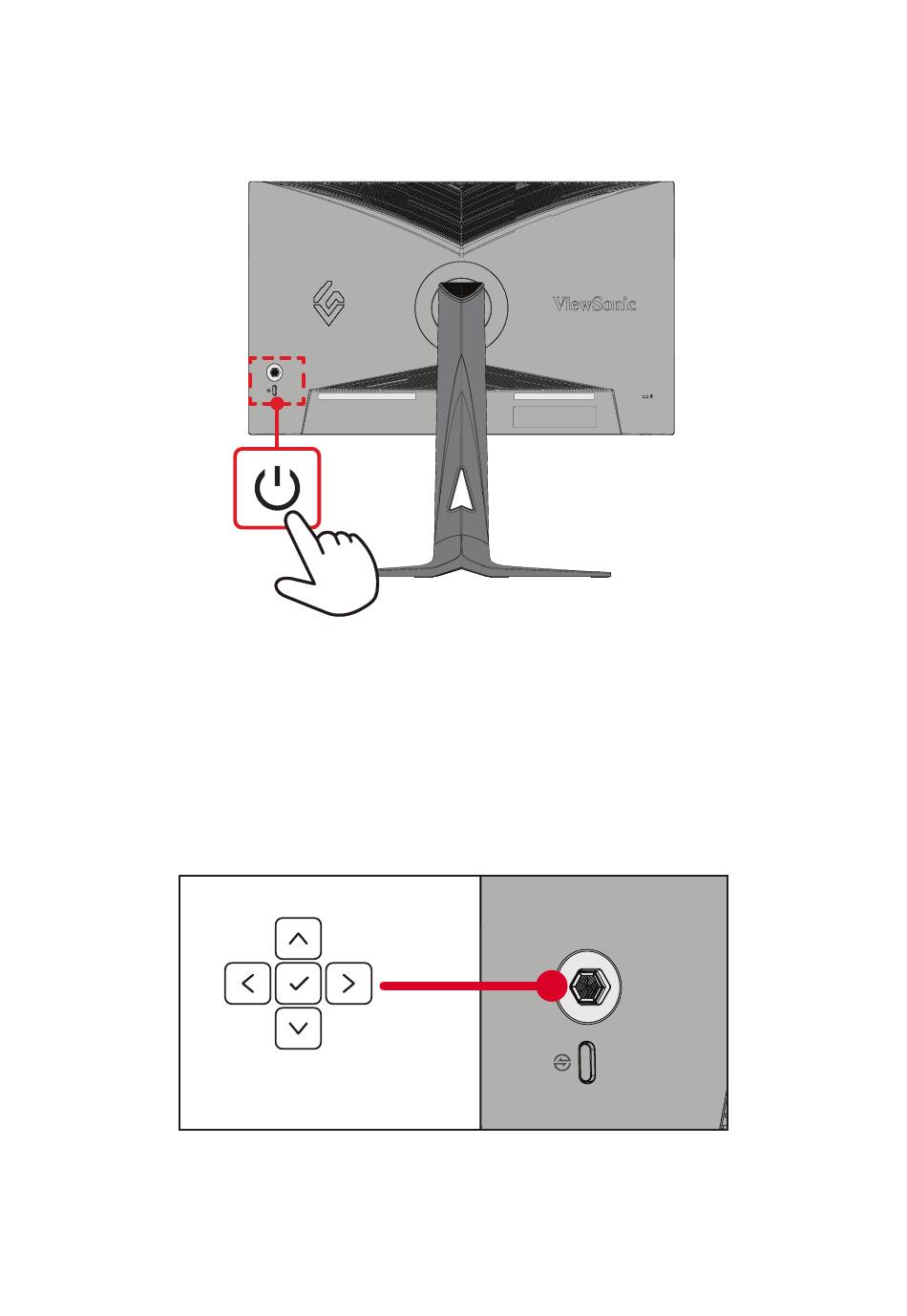 ViewSonic