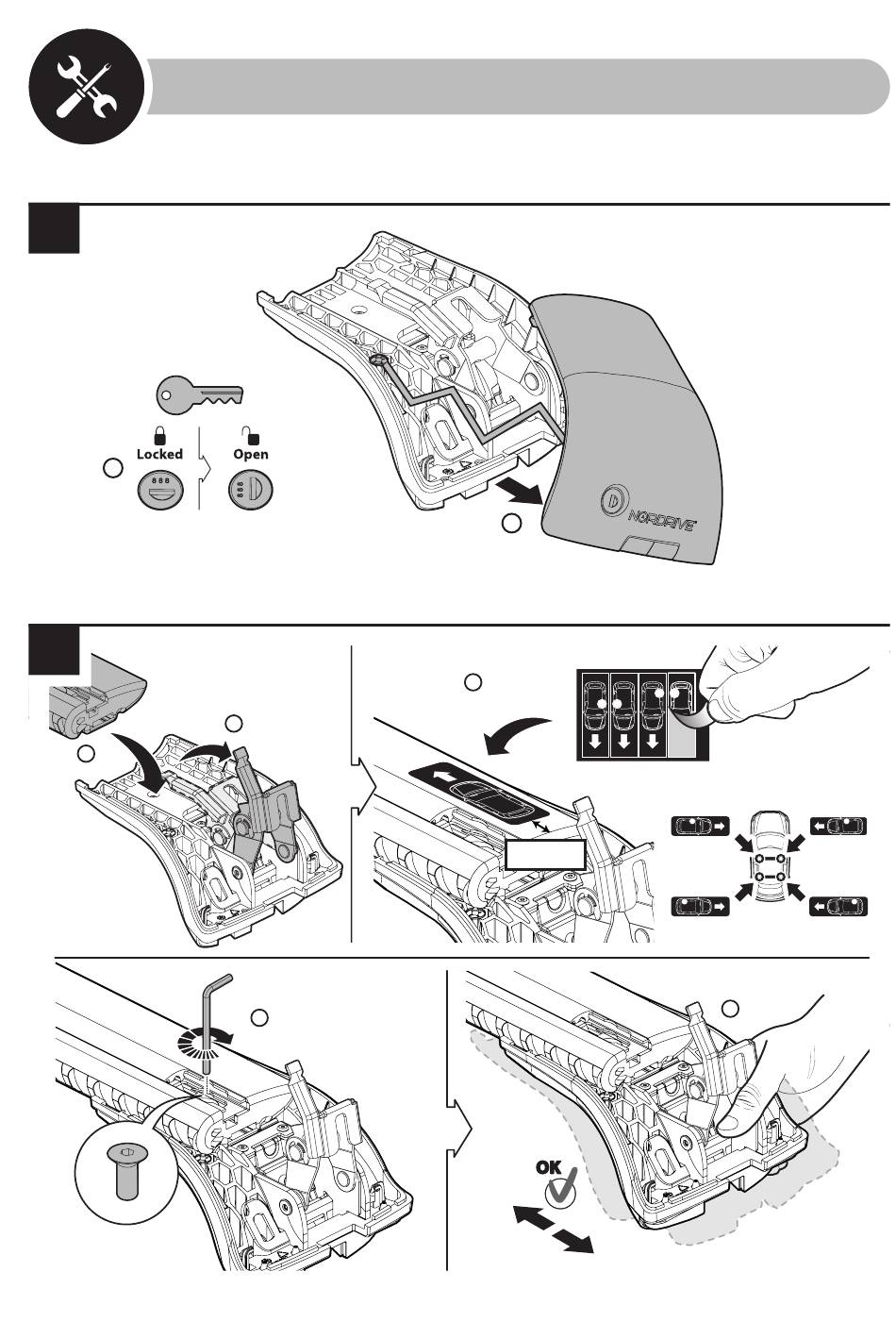 Locked

Open

NORDRIVE

OK