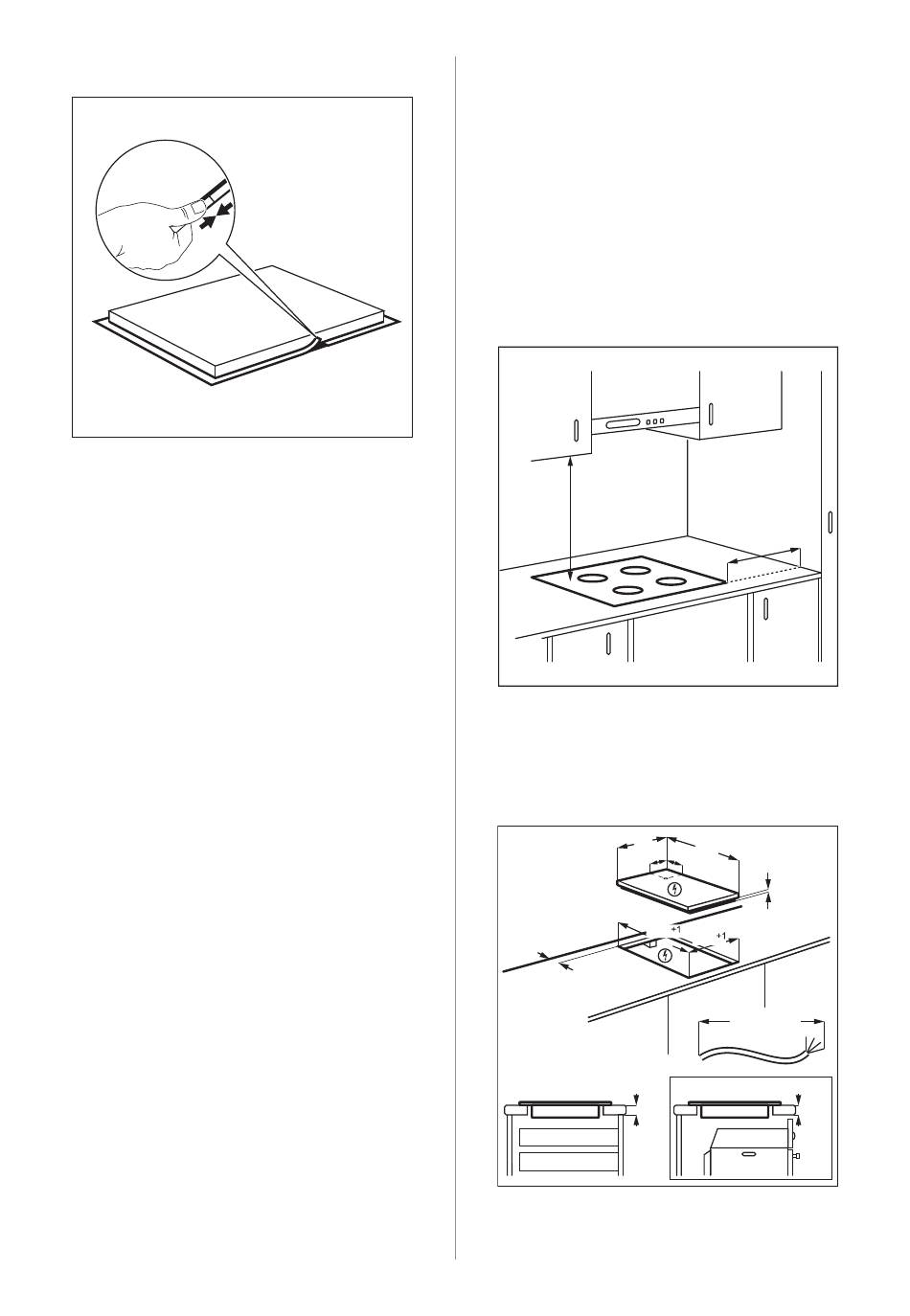 +1

+1