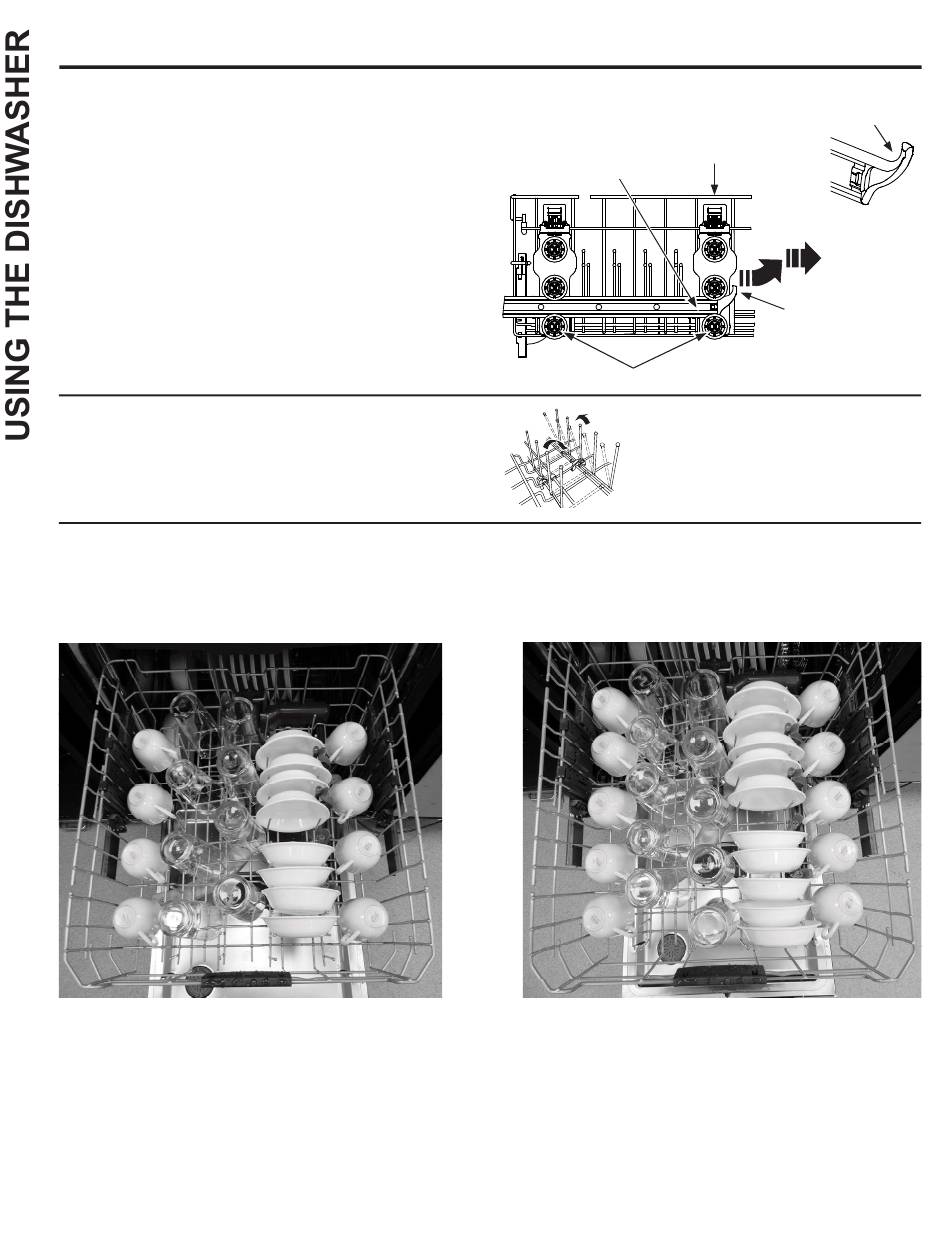 USING THE DISHWASHER