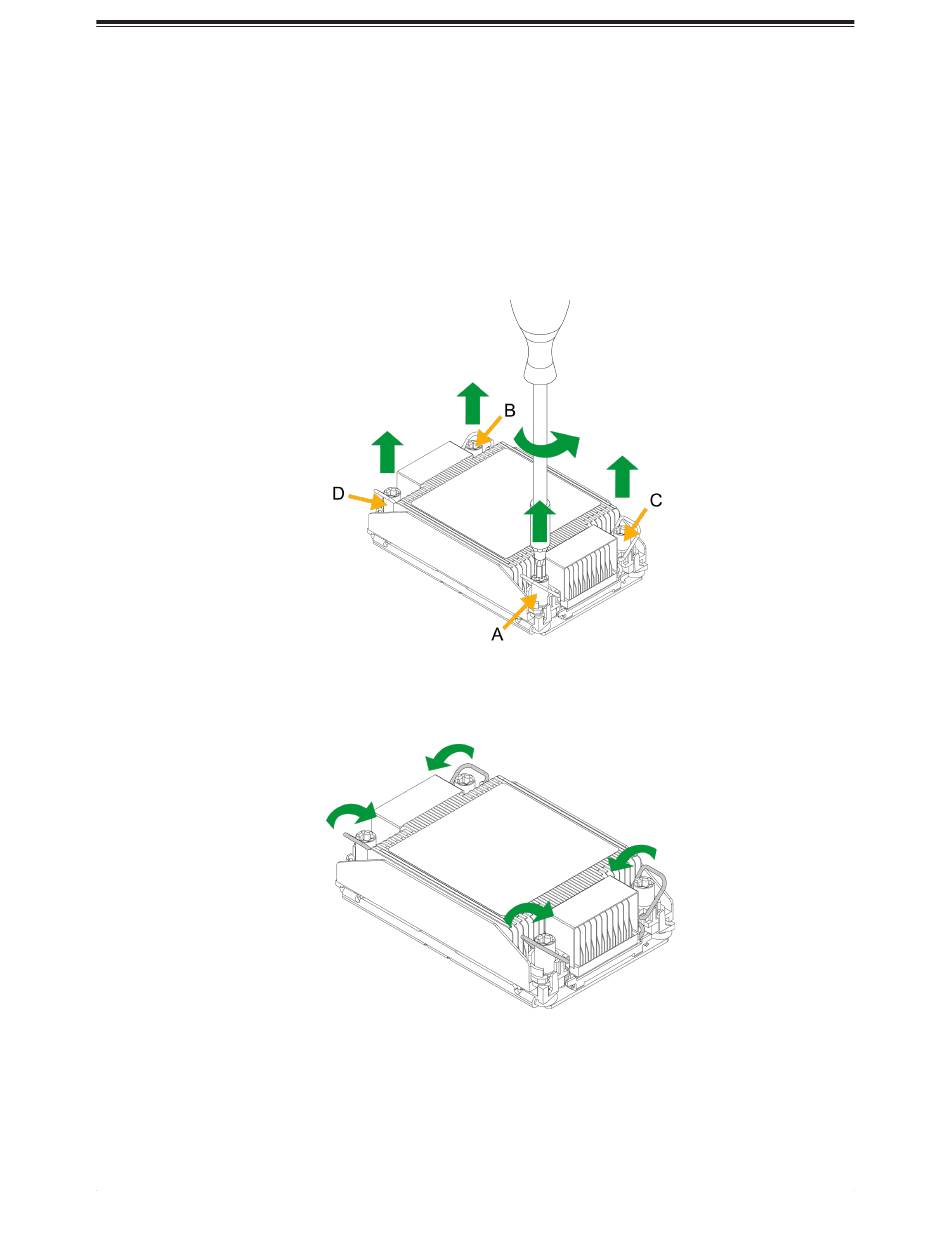 B

D

C

A