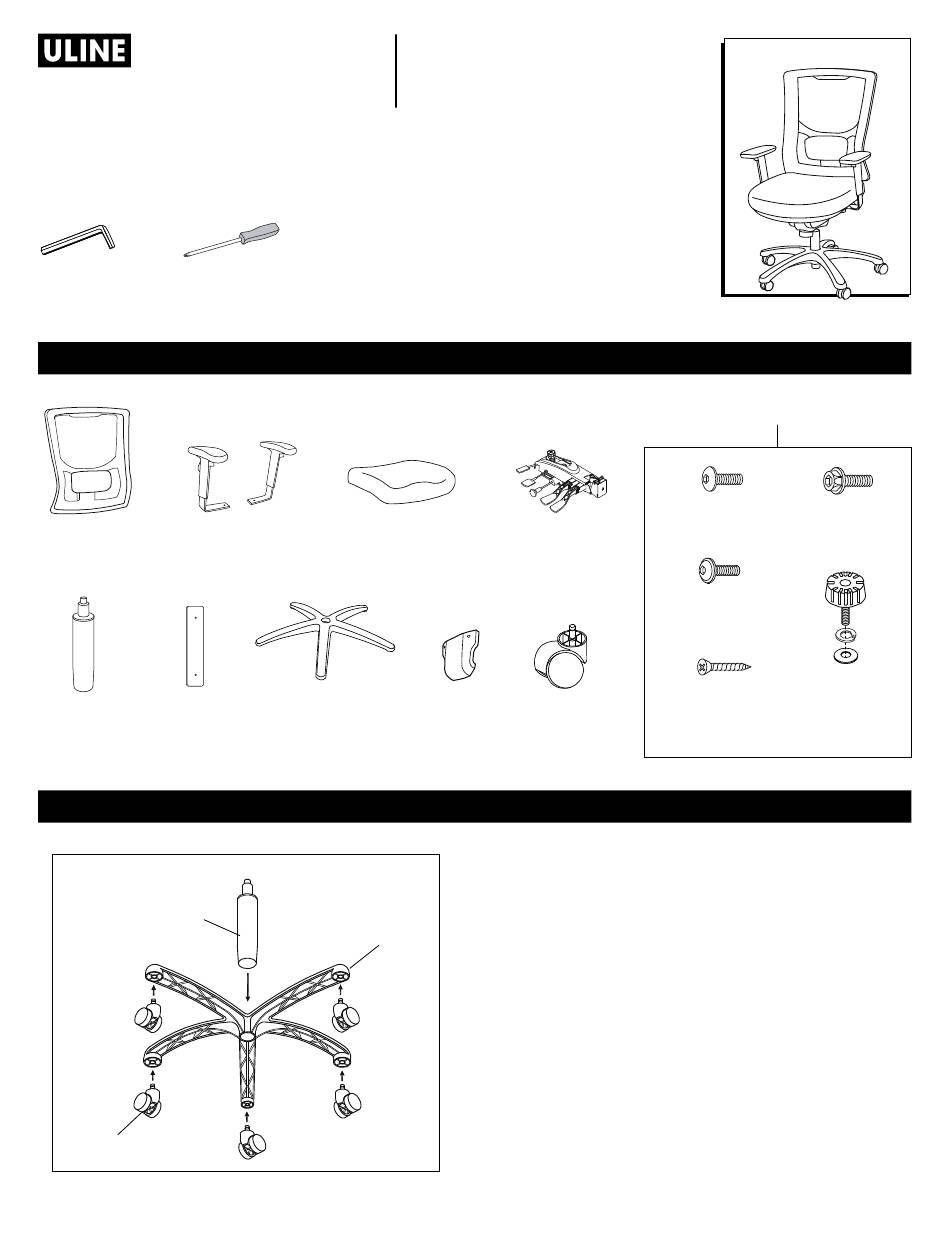 ULINE