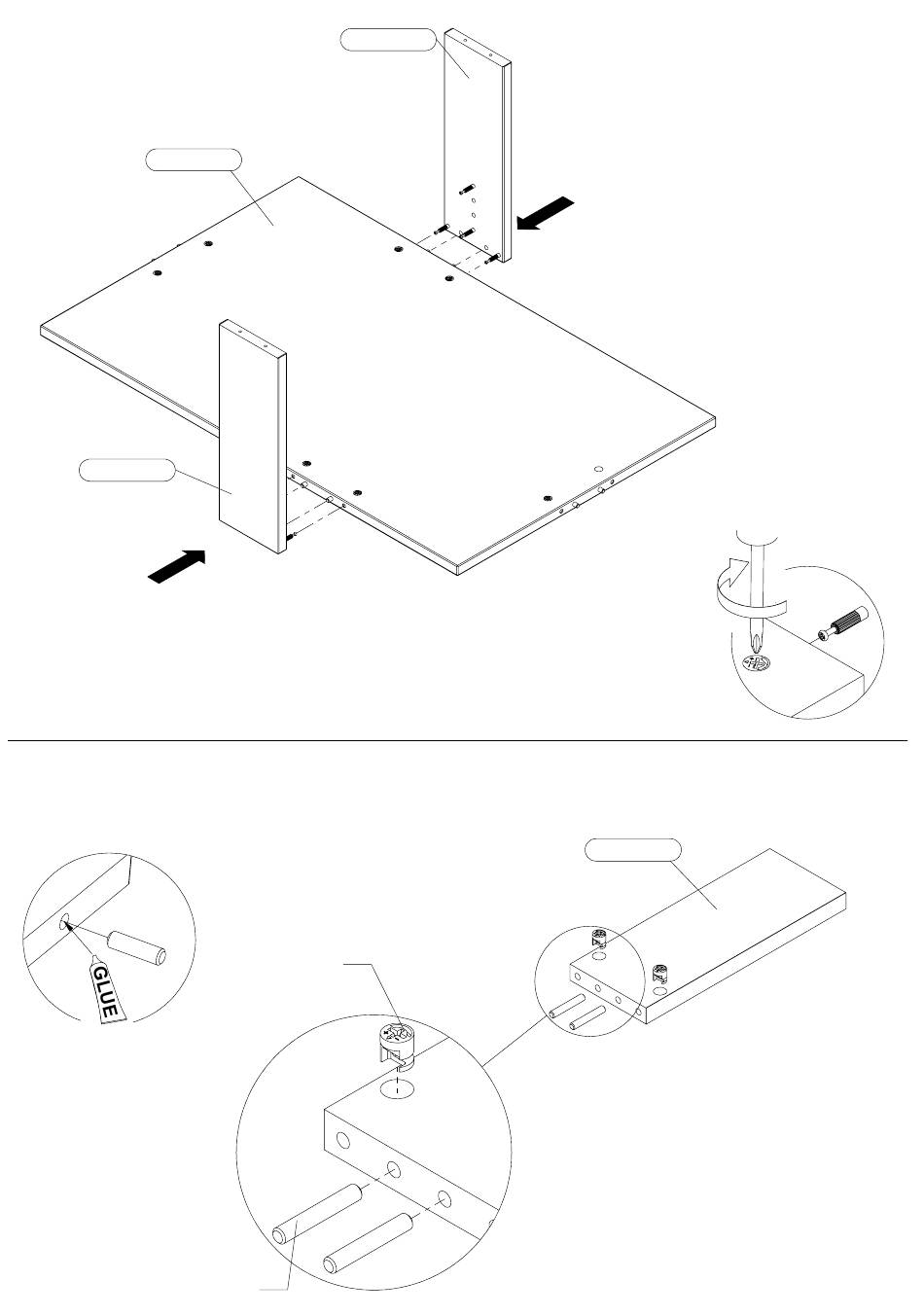 GLUE