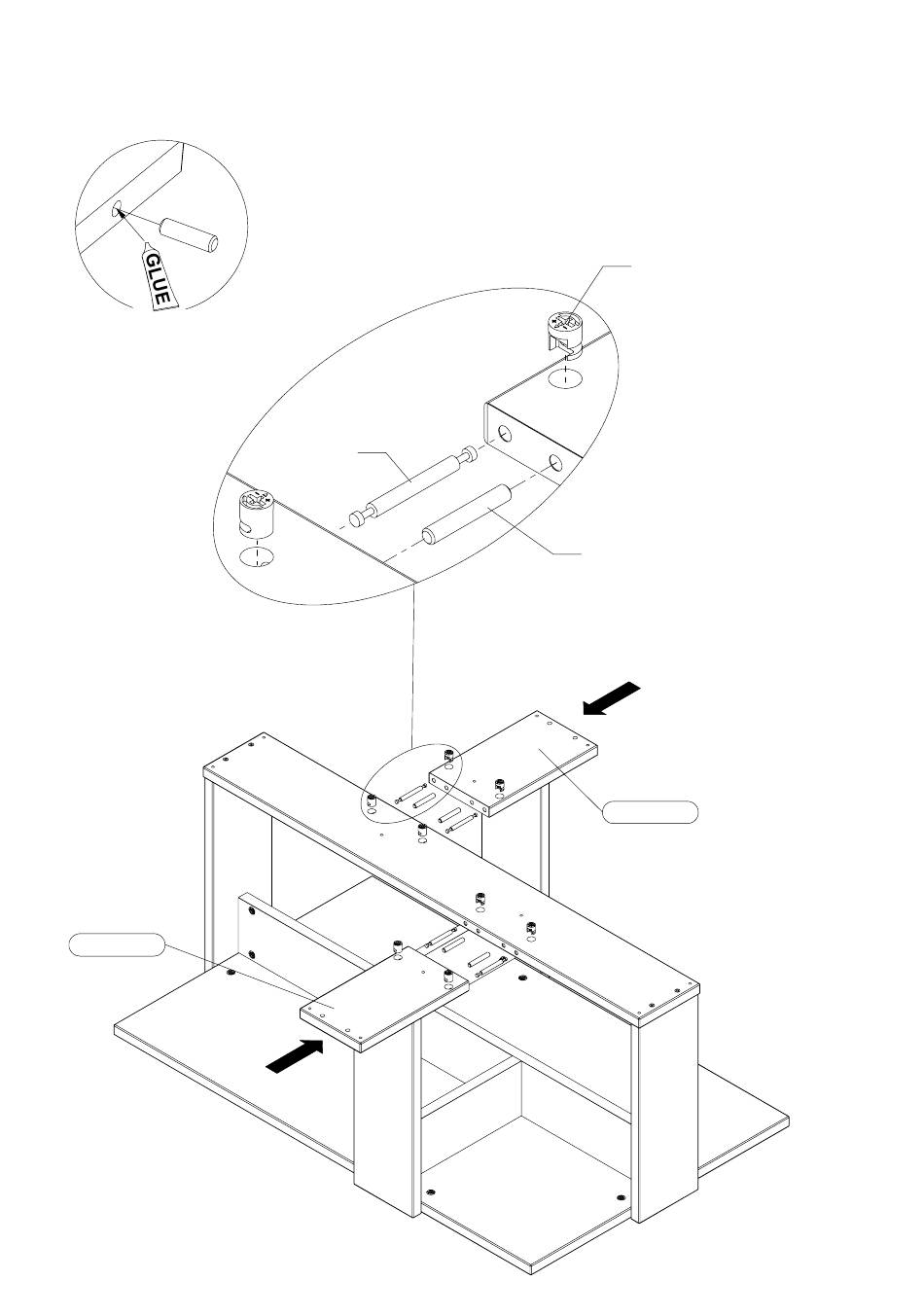 GLUE