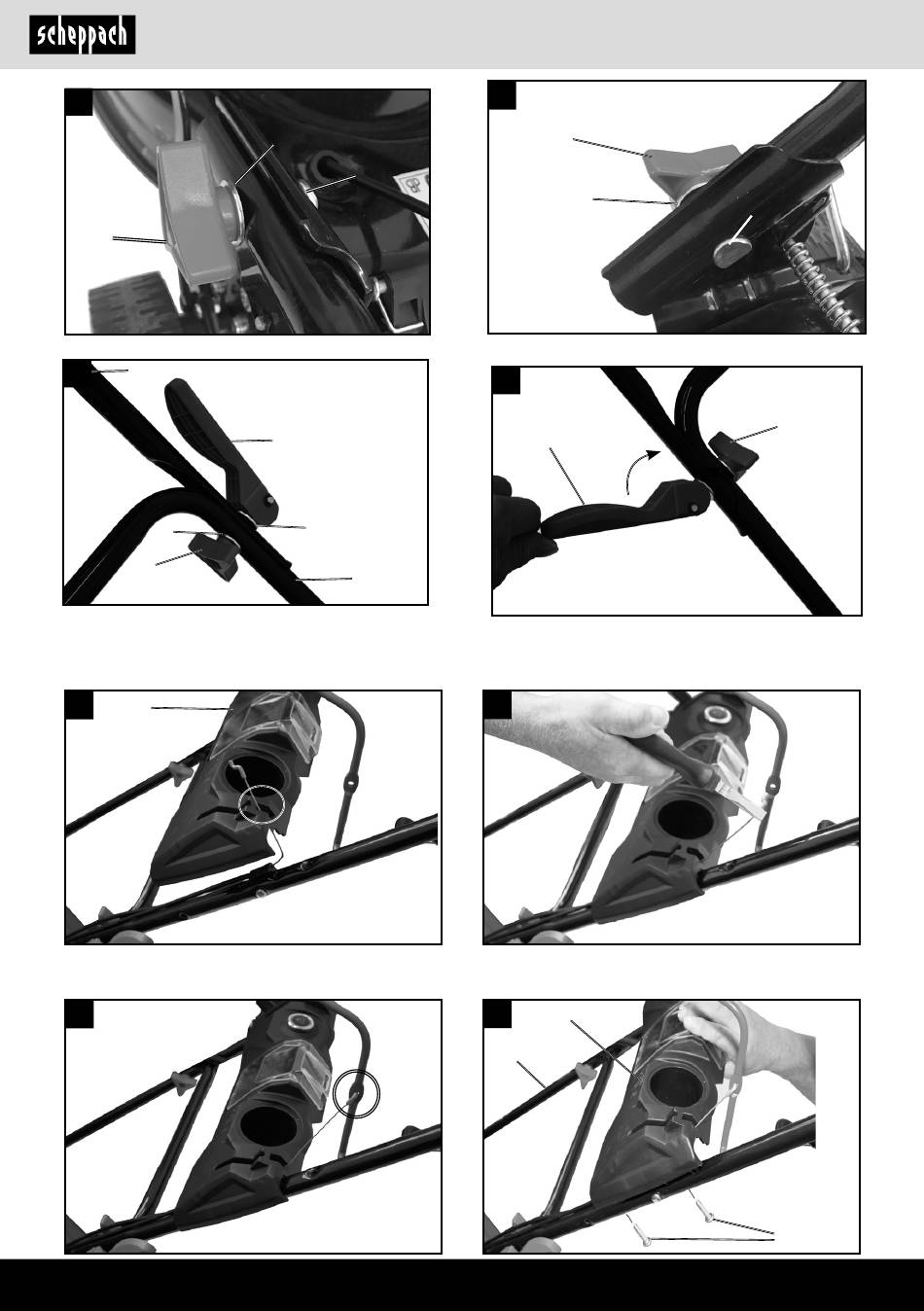 scheppach