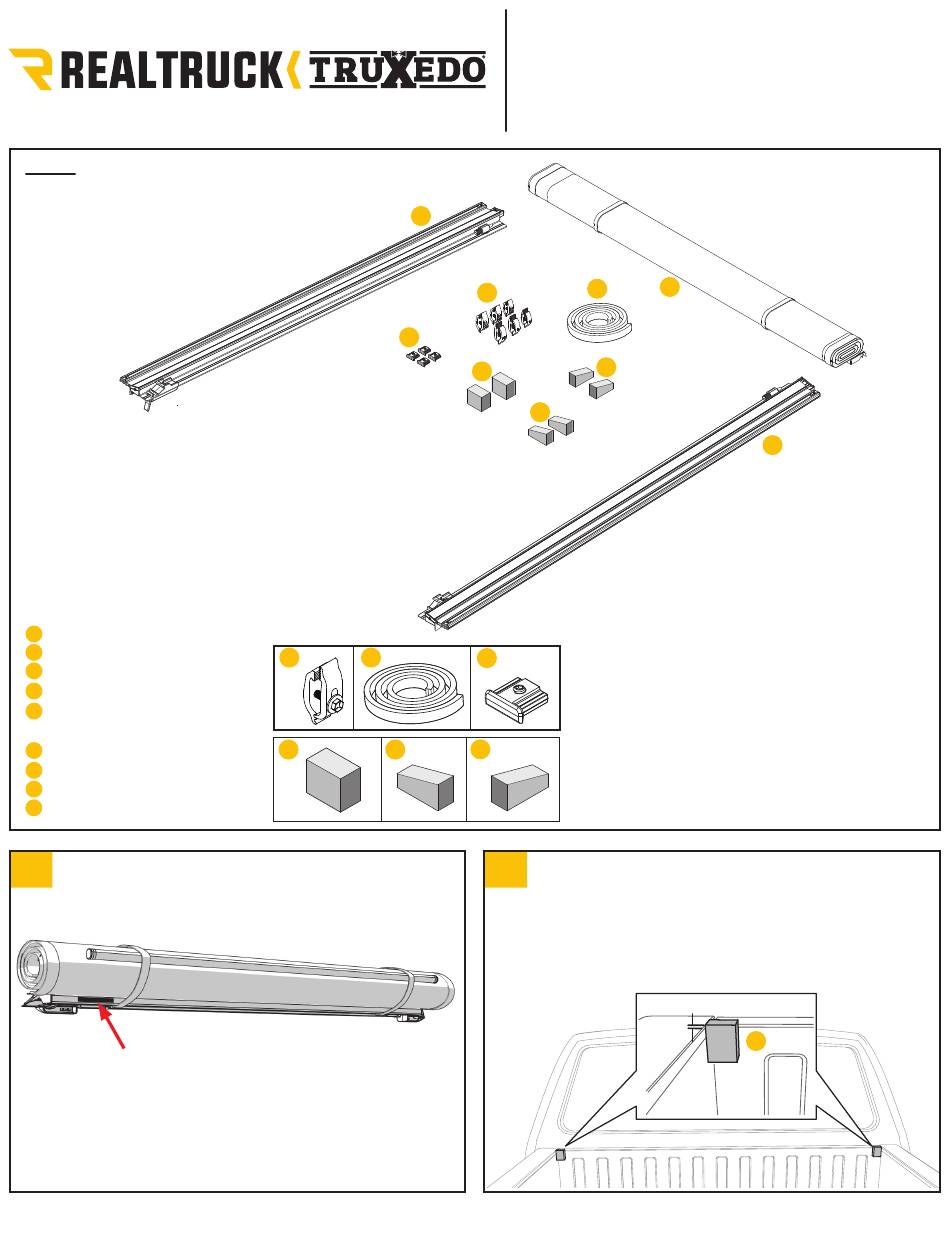 REALTRUCK TRUXEDO