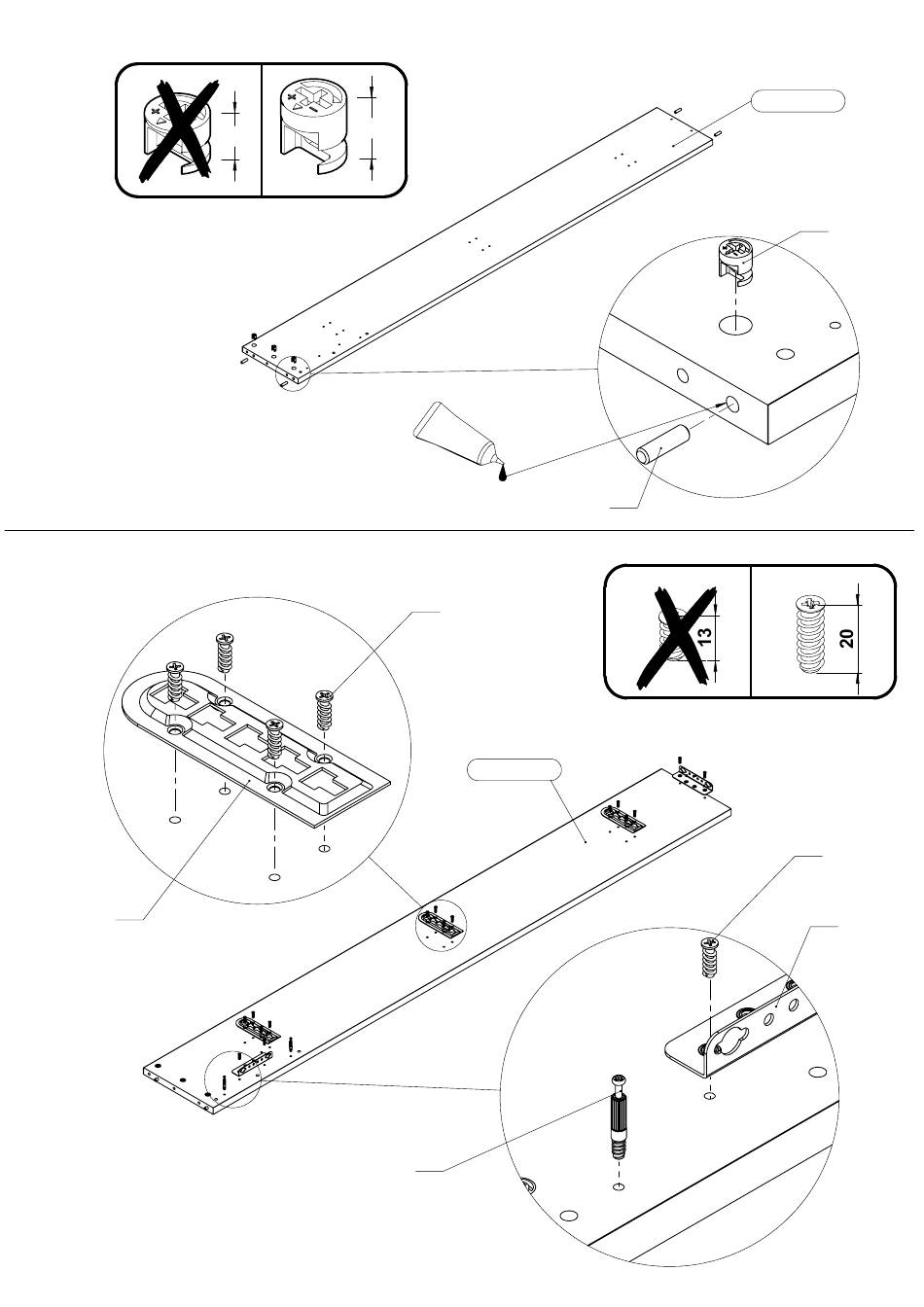 13

20