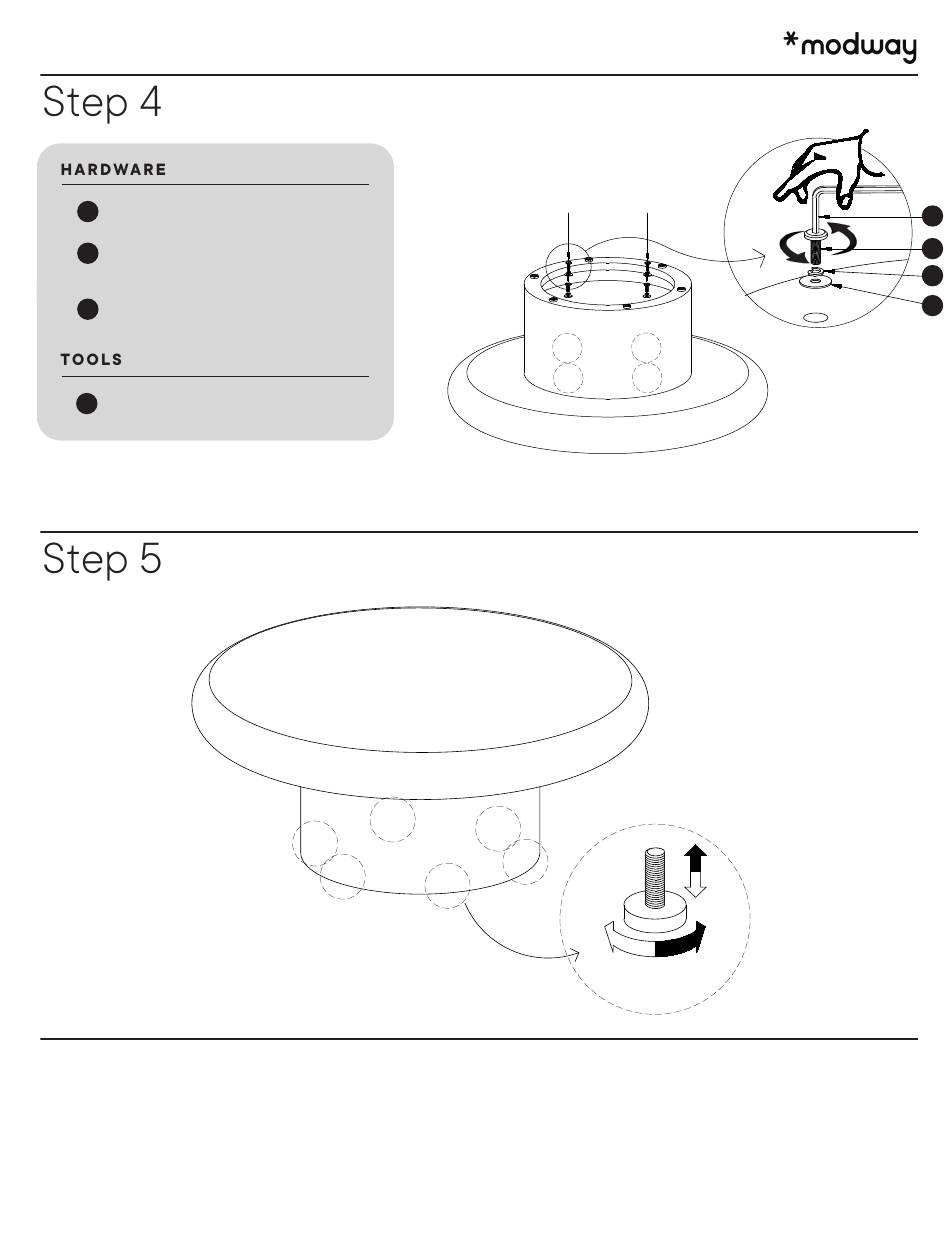 *modway

Step 4

HARDWARE

TOOLS

Step 5