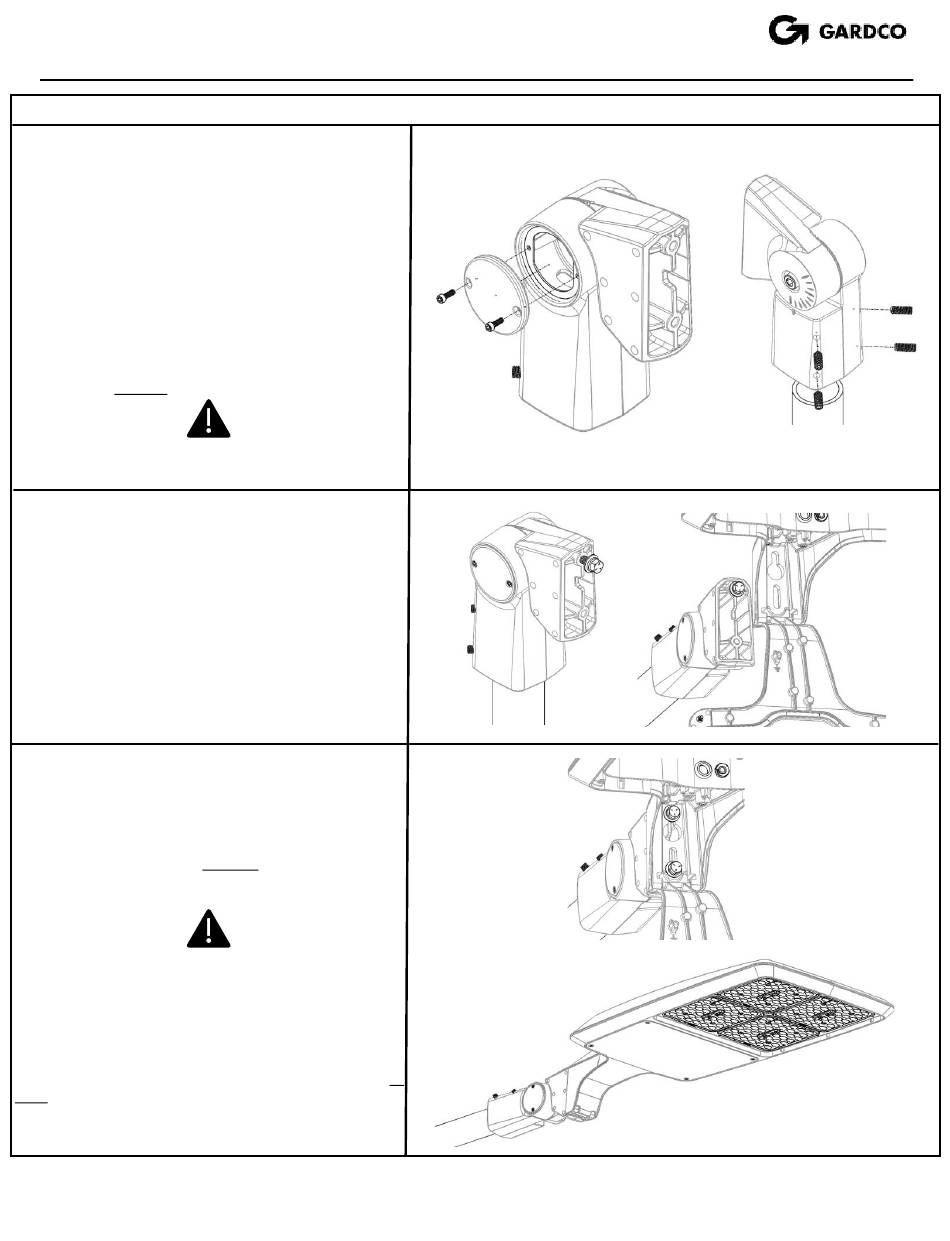 GARDCO