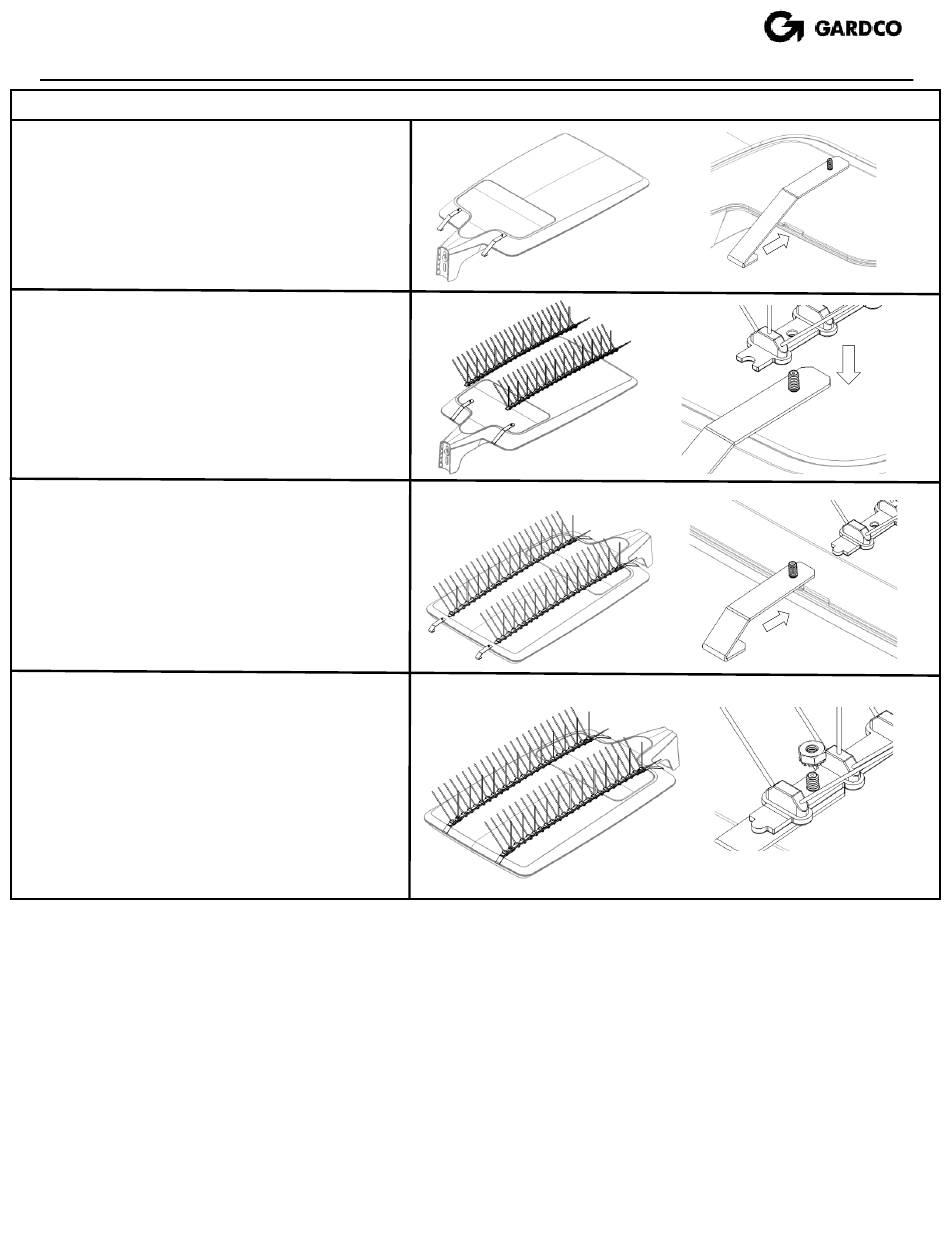 GARDCO