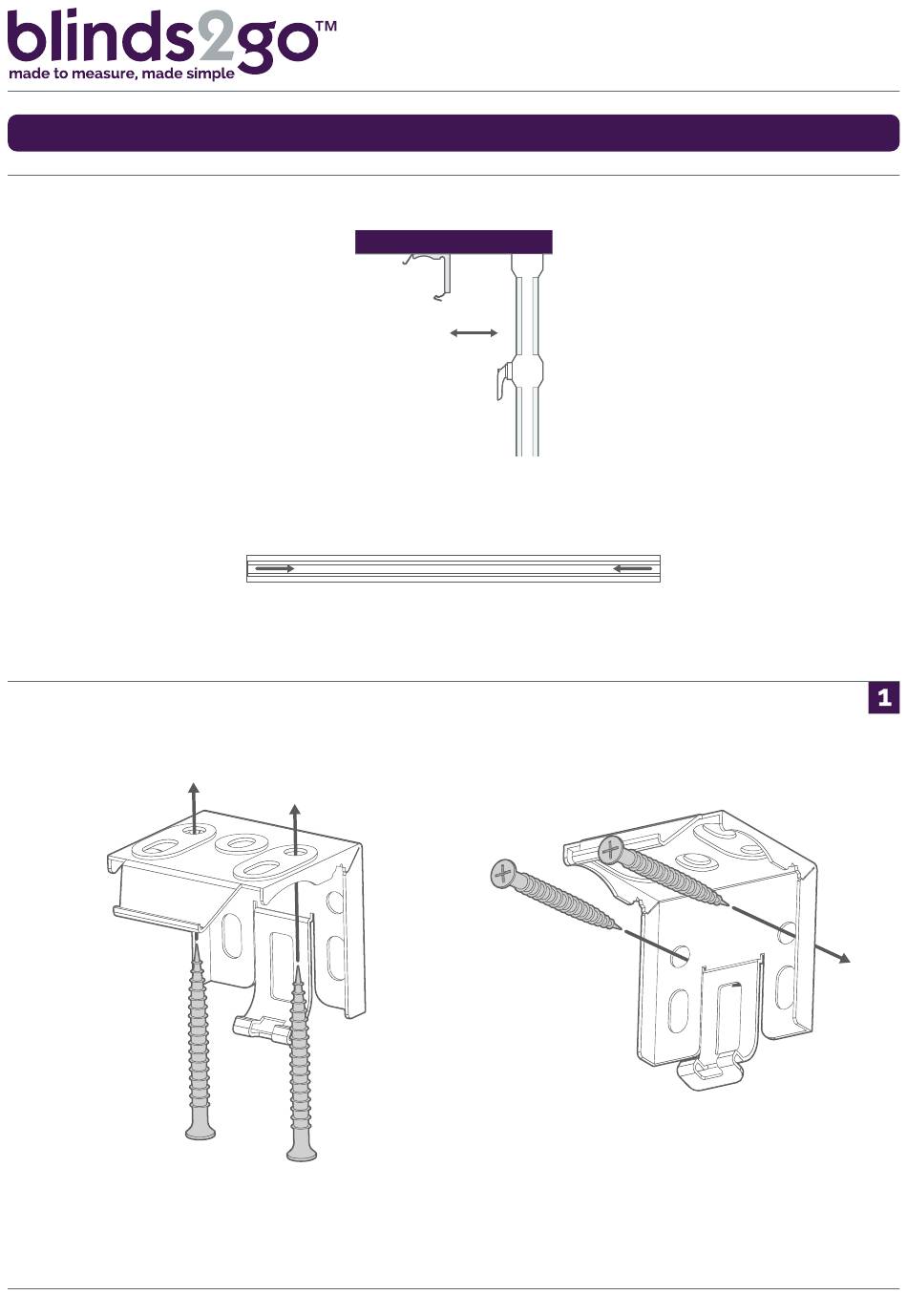 blinds2go™
made to measure, made simple

1