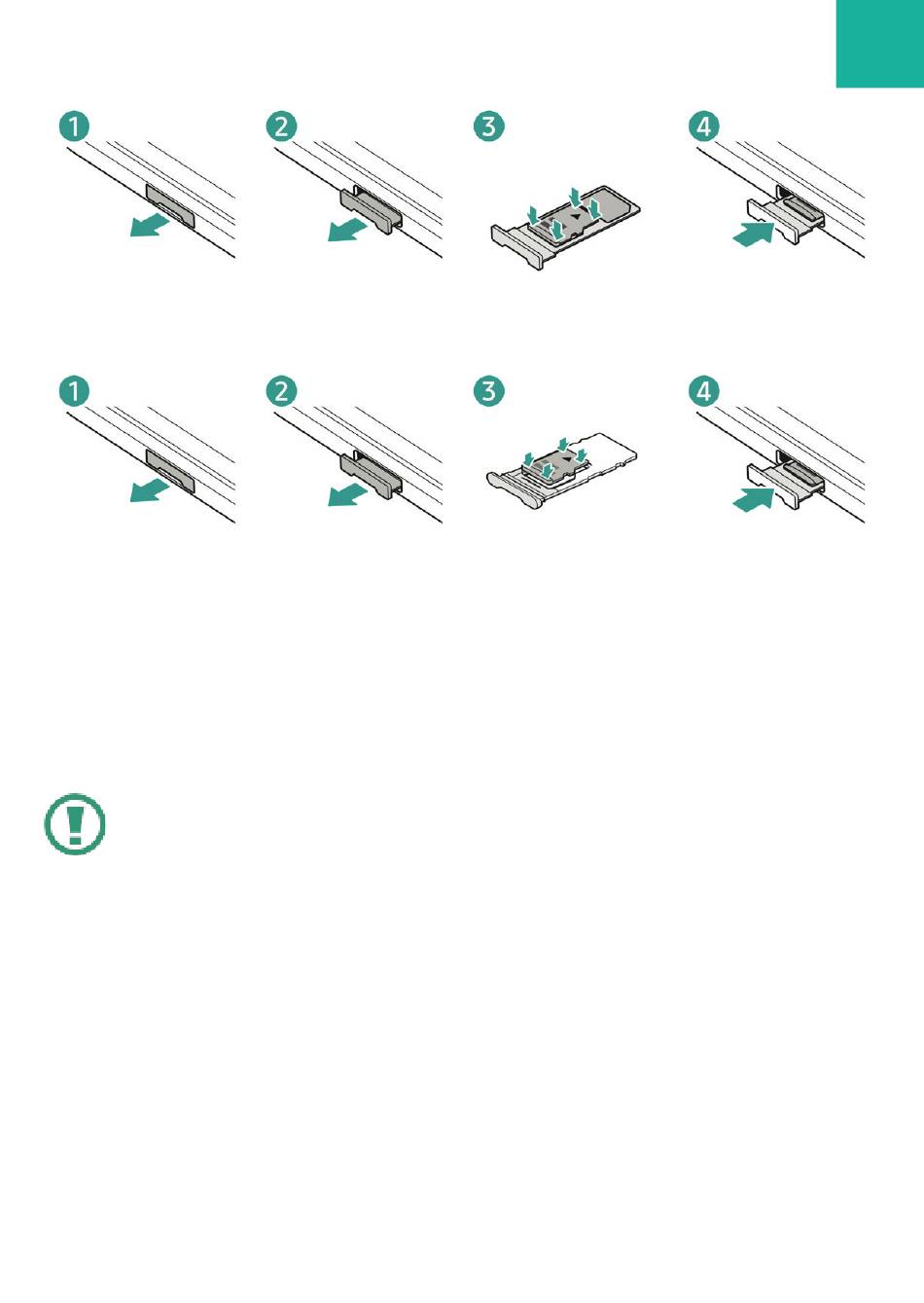 1

2

3

4

1

2

3

4