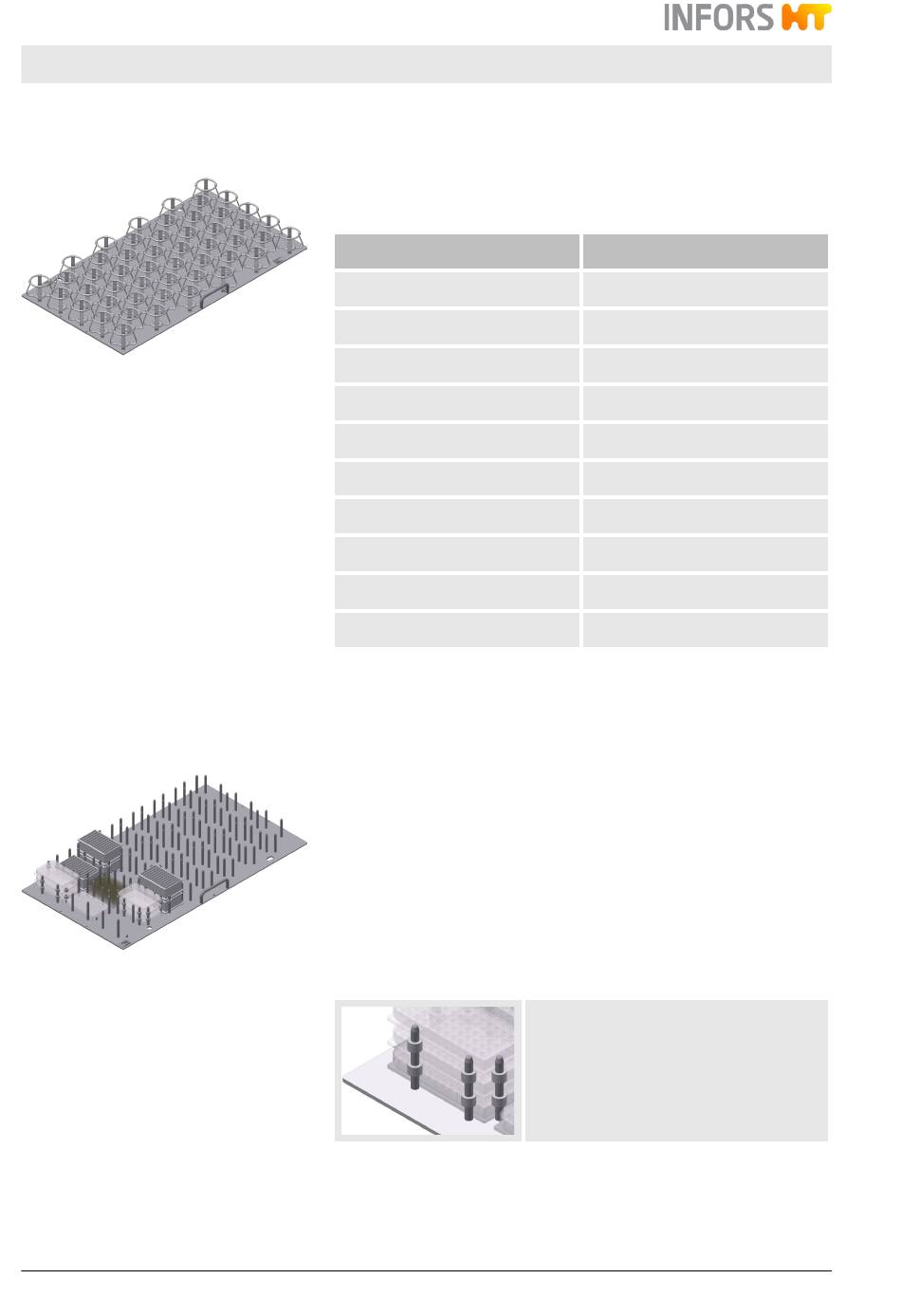 INFORS HT