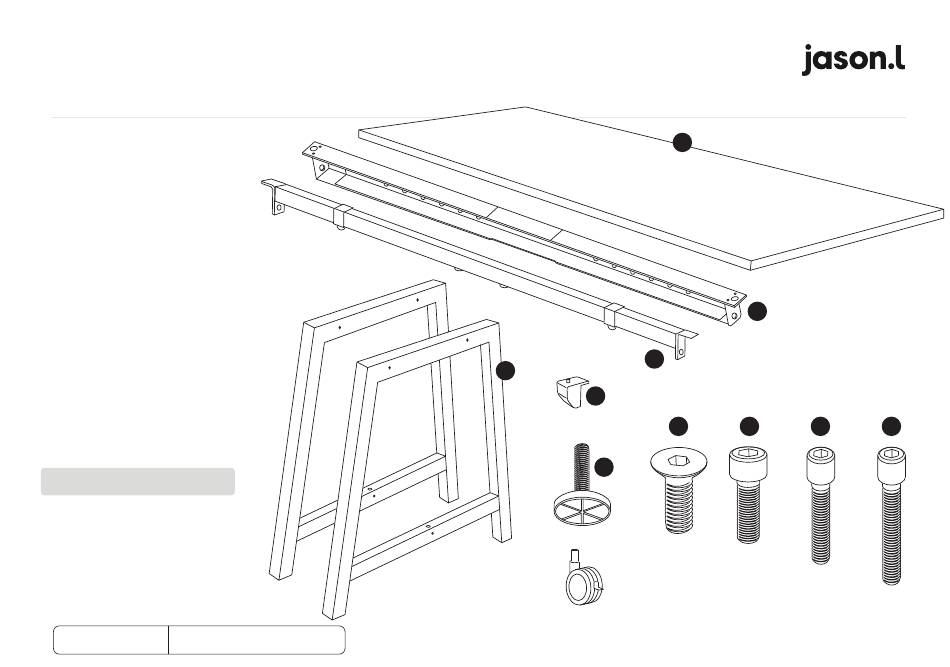 jason.l