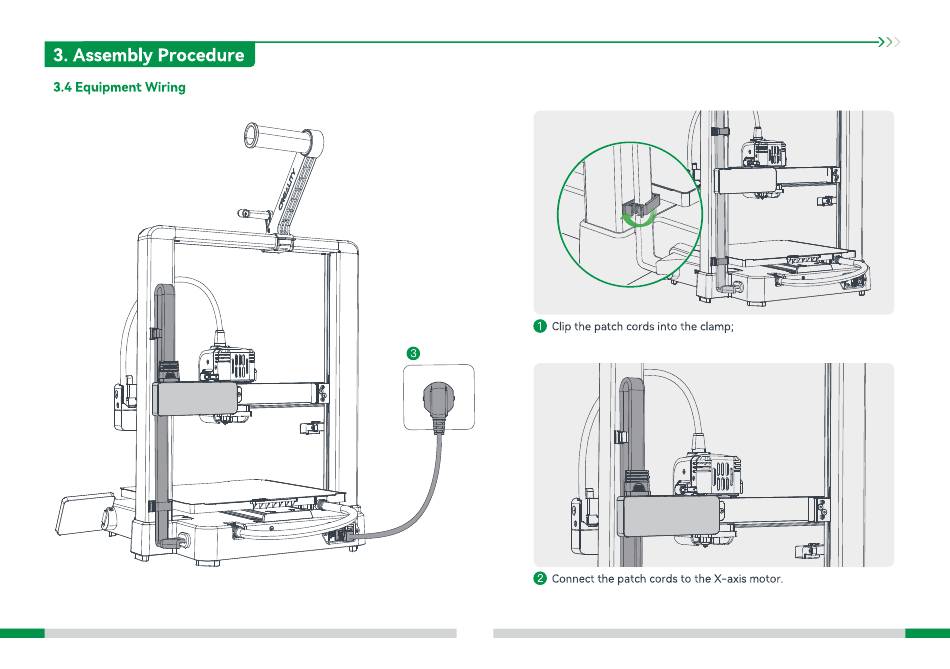 3. Assembly Procedure

3.4 Equipment Wiring

CREALITY

3

1 Clip the patch cords into the clamp;

2 Connect the patch cords to the X-axis motor.