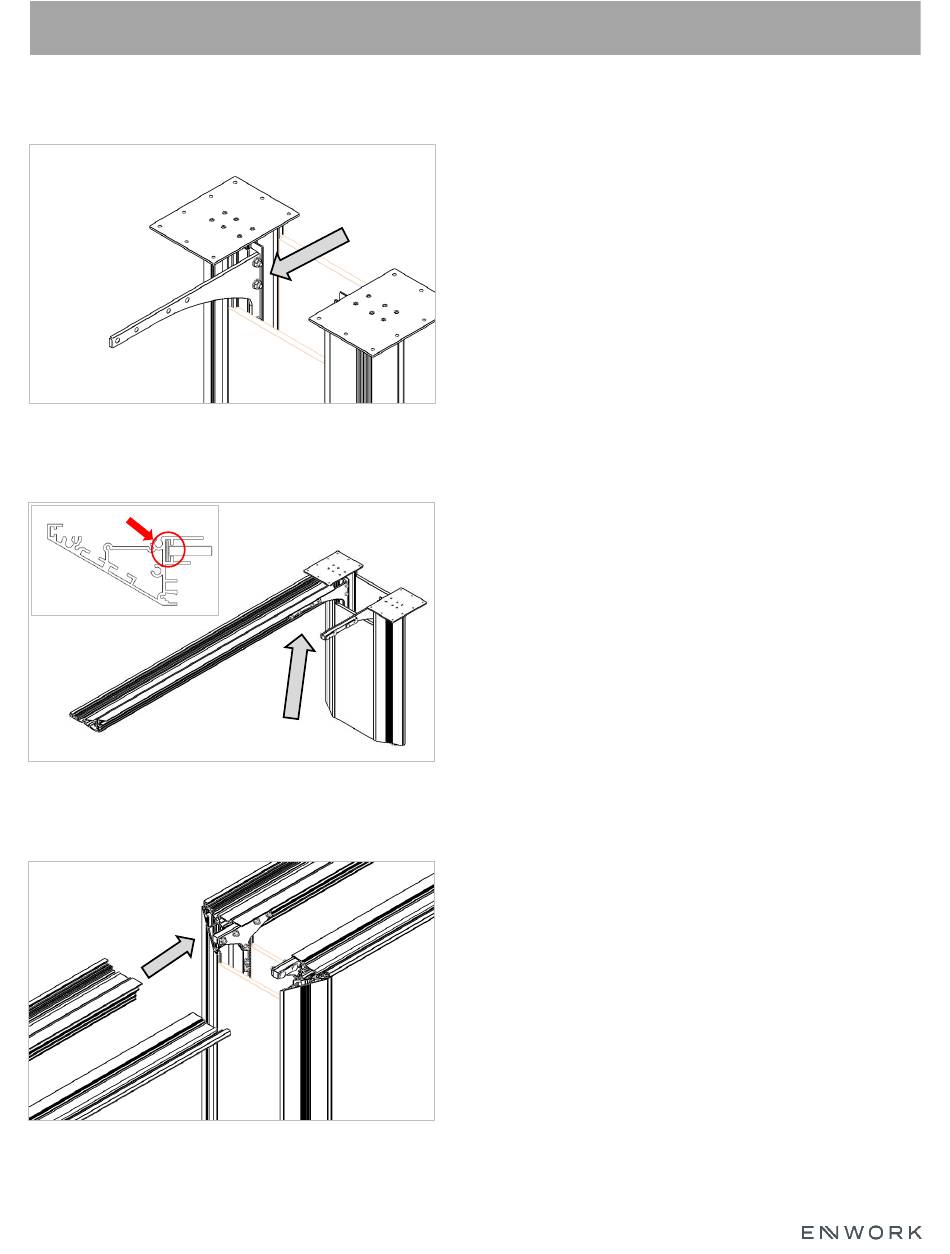 ENWORK