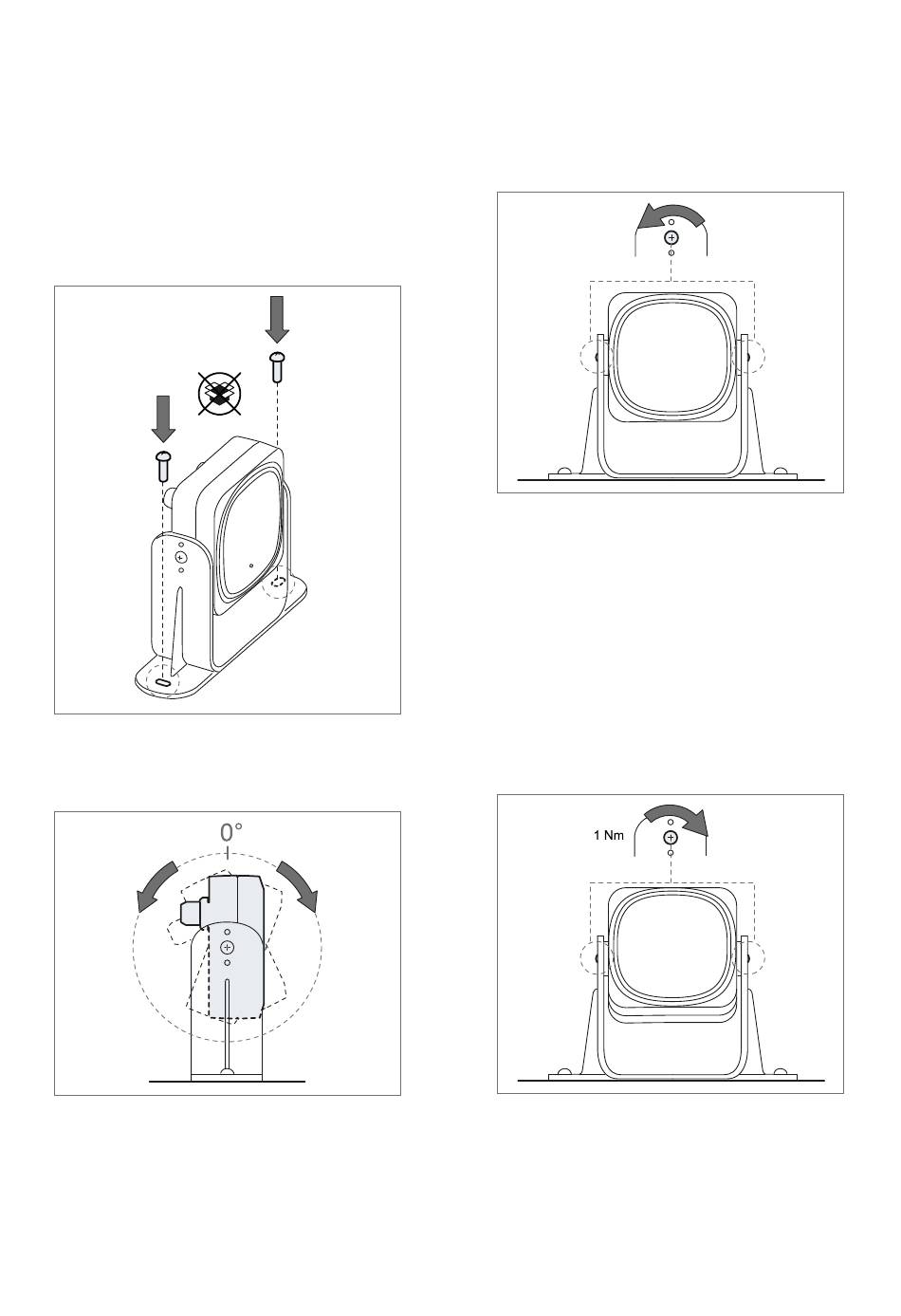 0°

1 Nm