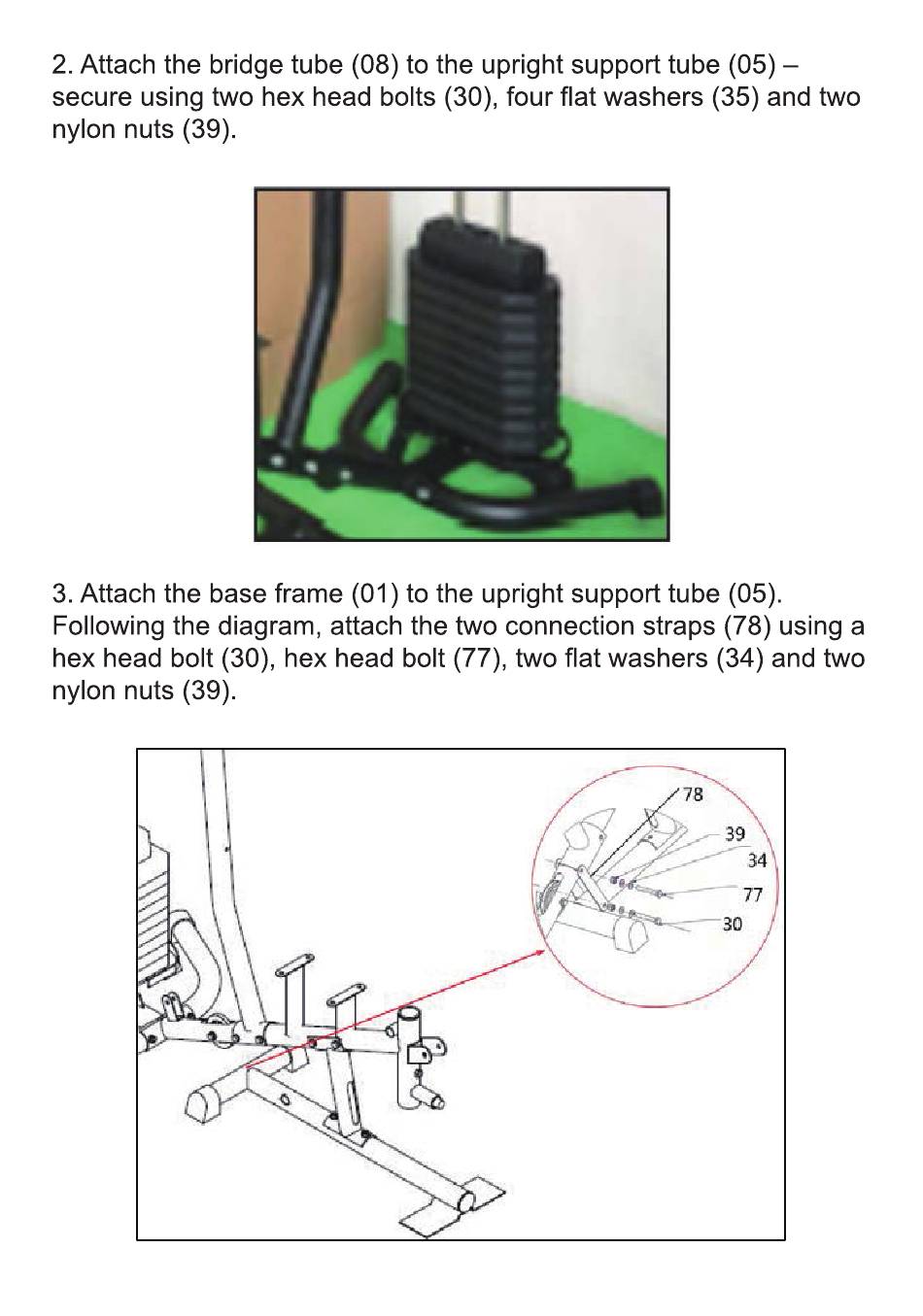 2. Attach the bridge tube (08) to the upright support tube (05) – secure using two hex head bolts (30), four flat washers (35) and two nylon nuts (39).

3. Attach the base frame (01) to the upright support tube (05). Following the diagram, attach the two connection straps (78) using a hex head bolt (30), hex head bolt (77), two flat washers (34) and two nylon nuts (39).

78
39
34
77
30