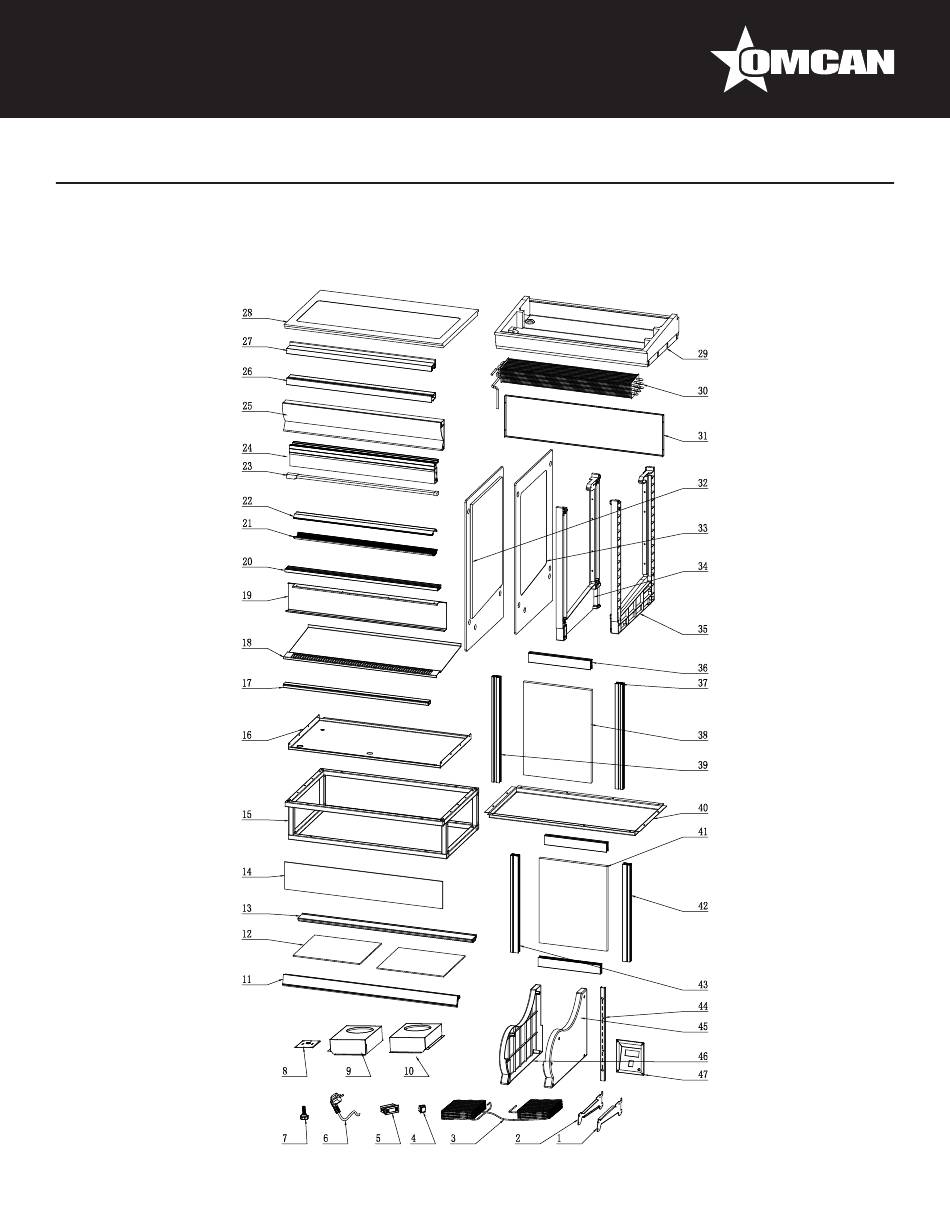 OMCAN

28
27
26
25
24
23
22
21
20
19
18
17
16
15
14
13
12
11
8
9
10
7
6
5
4
3
2
1
29
30
31
32
33
34
35
36
37
38
39
40
41
42
43
44
45
46
47