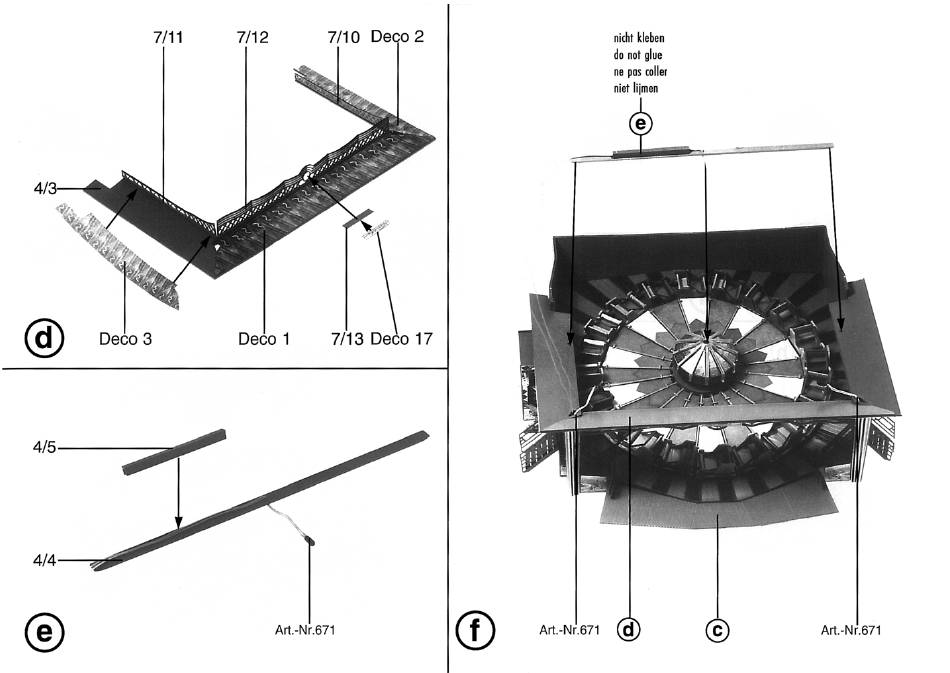 7/11
7/12
7/10
Deco 2
4/3
Deco 3
Deco 1
7/13
Deco 17
d

4/5
4/4
Art.-Nr.671
e

nicht kleben
do not glue
ne pas coller
niet lijmen
e
Art.-Nr.671
d
c
Art.-Nr.671
f