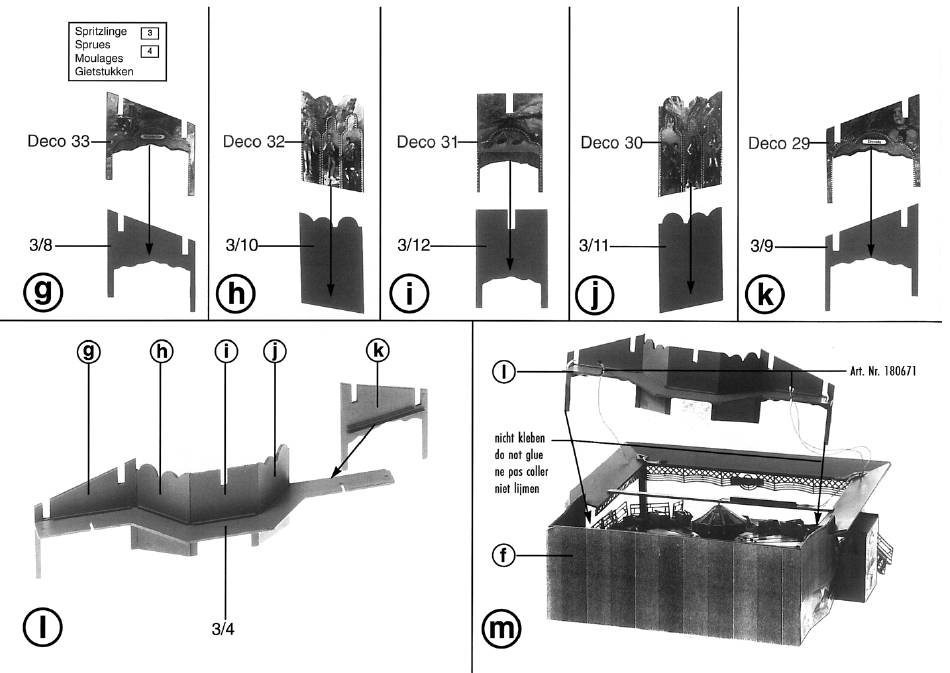 Spritzlinge 3
Sprues 4
Moulages
Gietstukken

Deco 33
3/8
g

Deco 32
3/10
h

Deco 31
3/12
i

Deco 30
3/11
j

Deco 29
3/9
k

g h i j k
3/4
l

l
Art. Nr. 180671
nicht kleben
do not glue
ne pas coller
niet lijmen
f
m