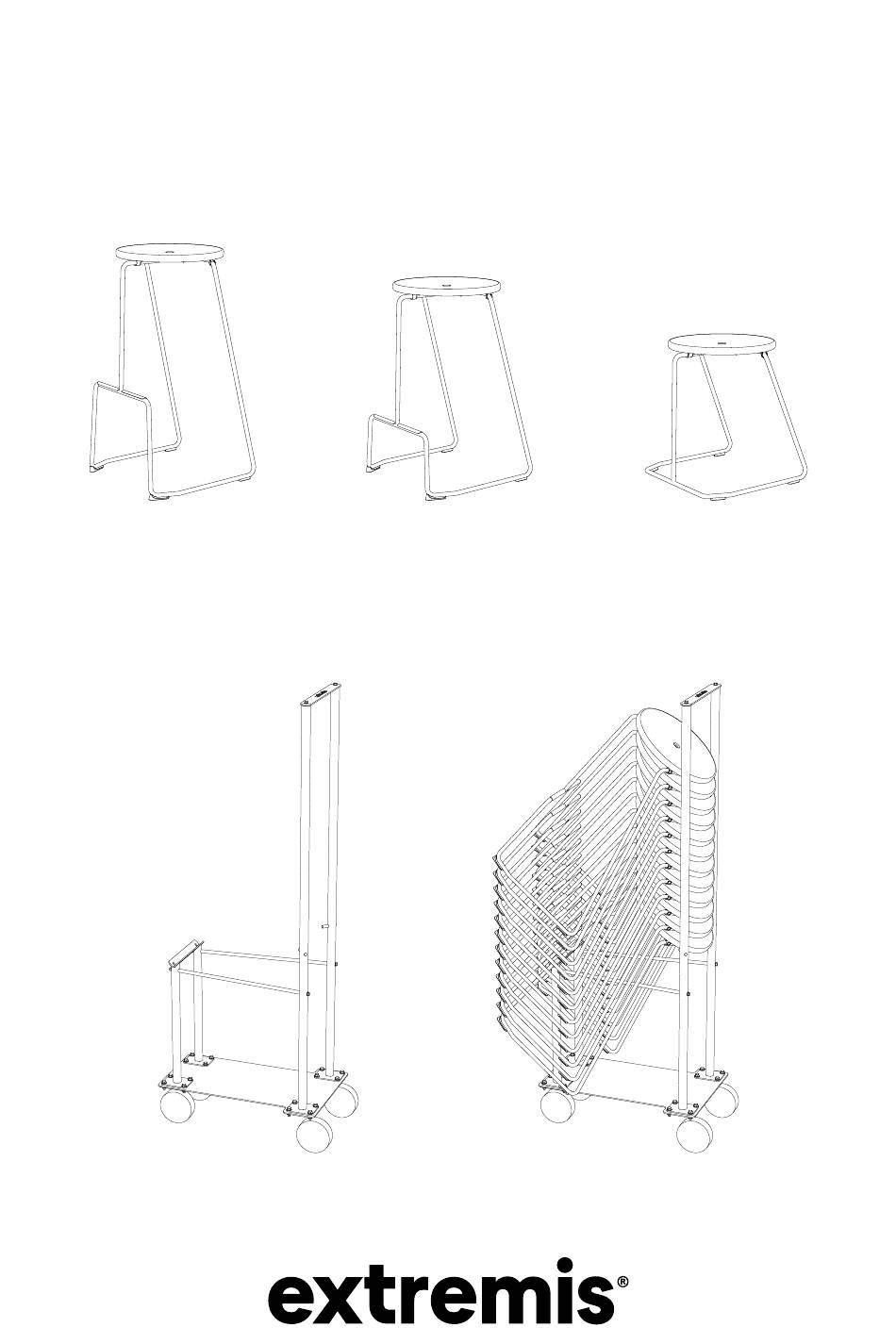 extremis®