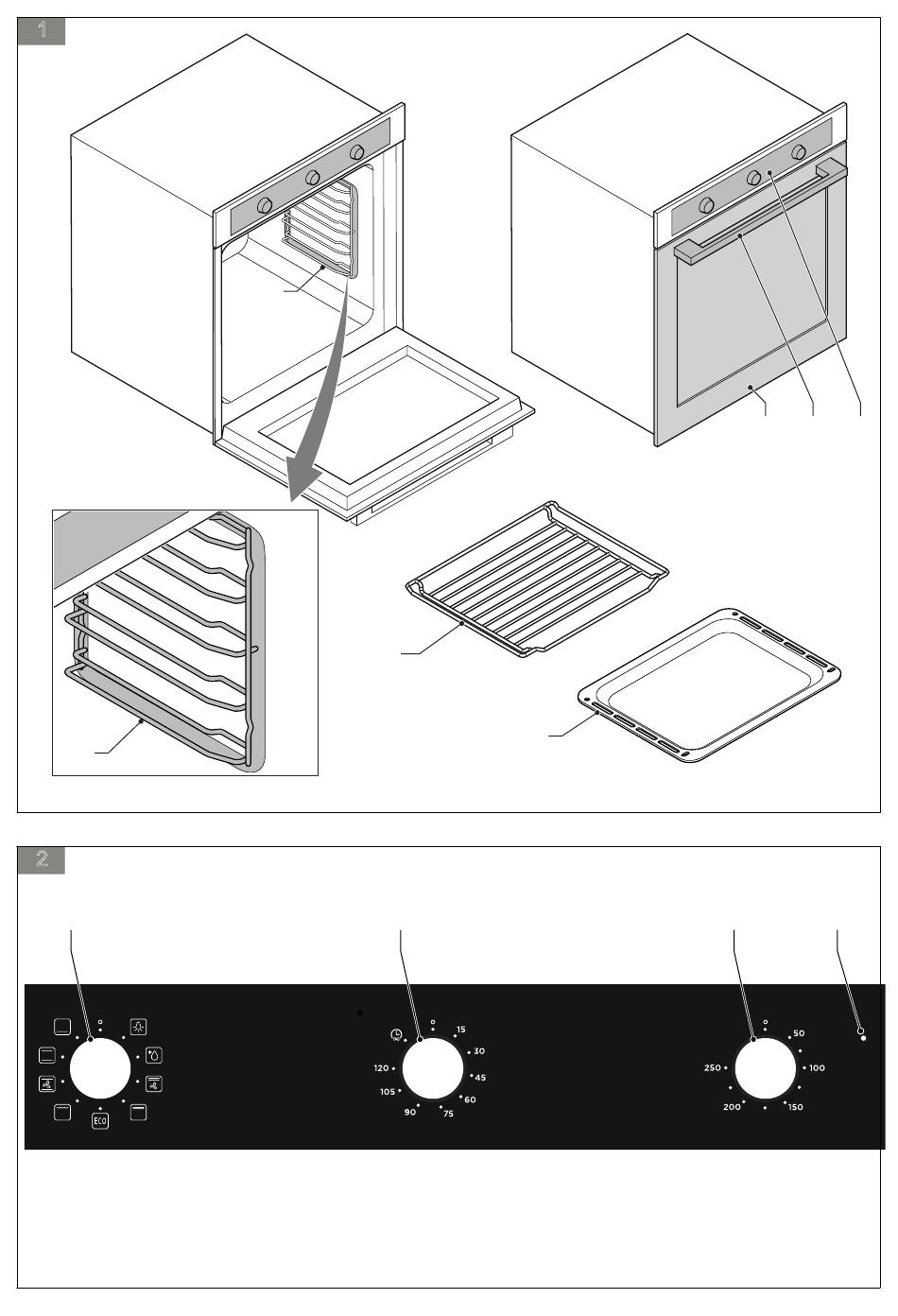 1

2

0

ECO

0
15
30
45
60
75
90
105
120

0
50
100
150
200
250