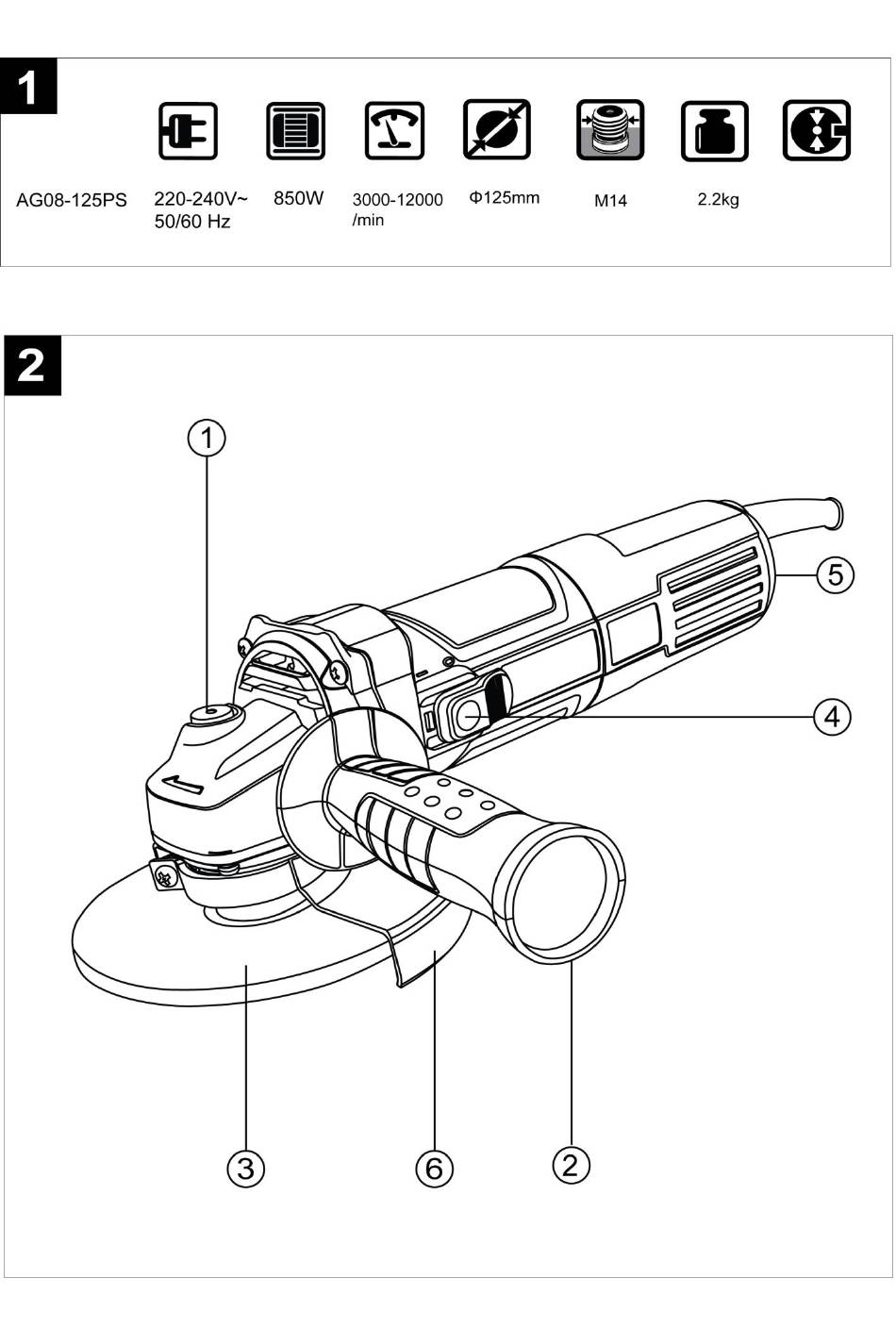 1

AG08-125PS
220-240V~ 50/60 Hz
850W
3000-12000 /min
Φ125mm
M14
2.2kg

2

①
⑤
④
③
⑥
②