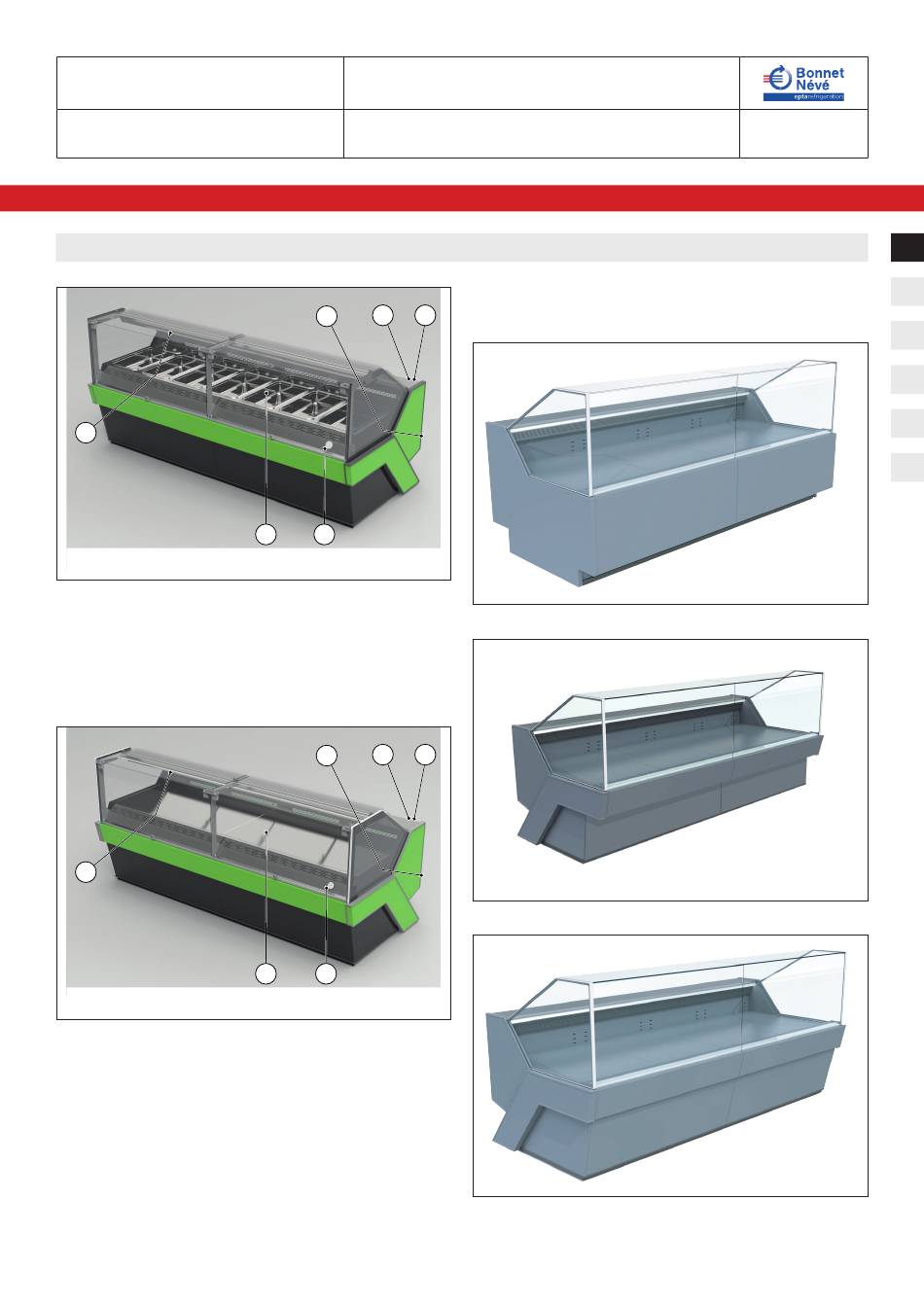 Bonnet
Névé
eptarefrigeration