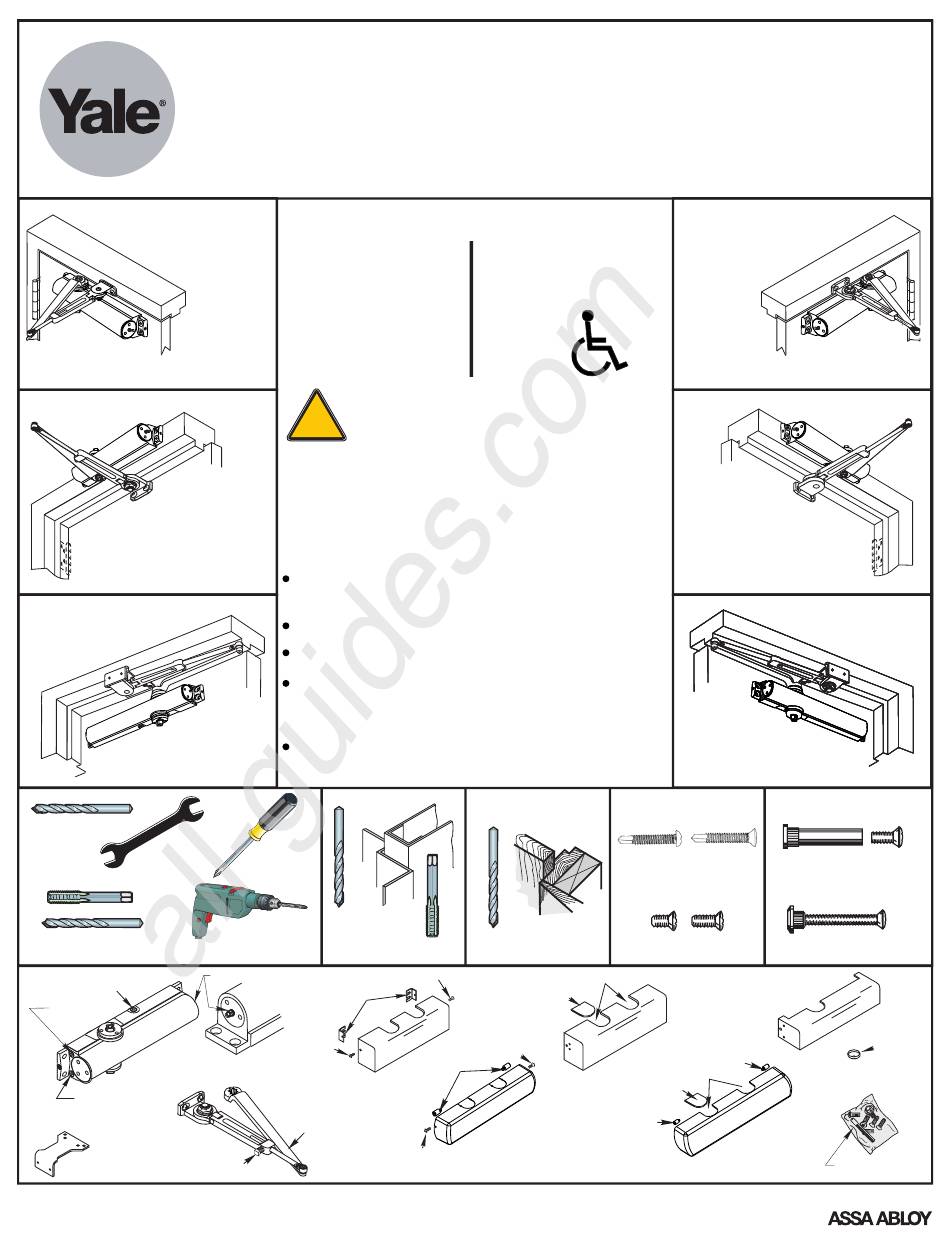 Yale®

all-guides.com

ASSA ABLOY