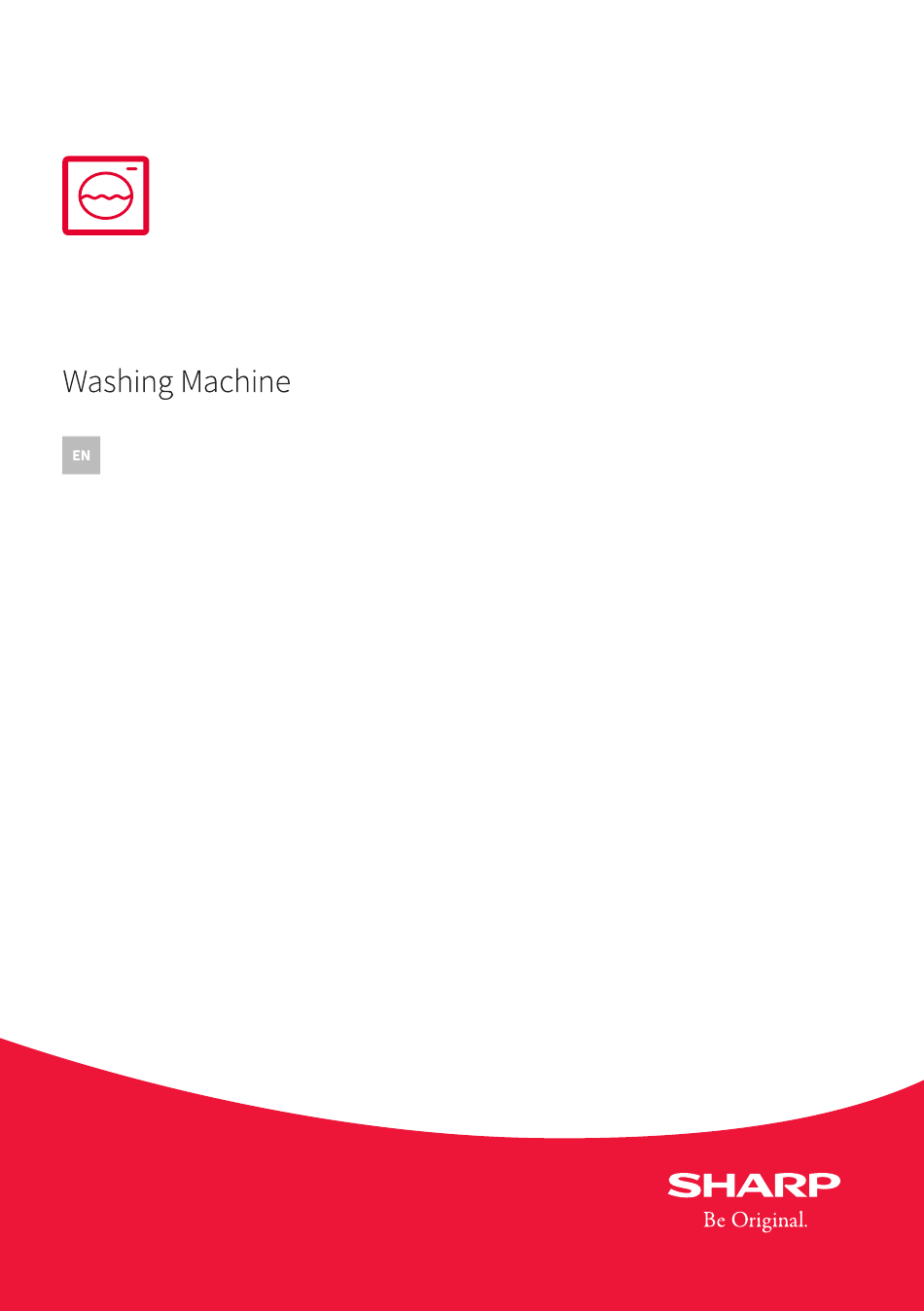 Washing Machine

EN

SHARP
Be Original.